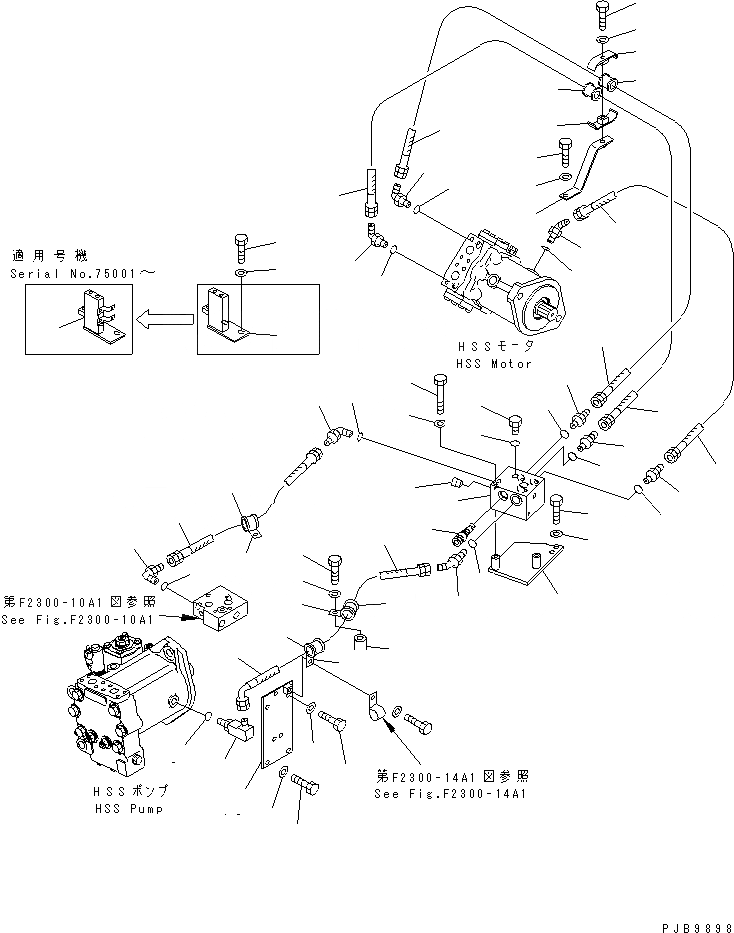 適用号機
Serial No.75001～

HSSモータ
HSS Motor

第F2300-10A1図参照
See Fig.F2300-10A1

HSSポンプ
HSS Pump

第F2300-14A1図参照
See Fig.F2300-14A1

PJB9898