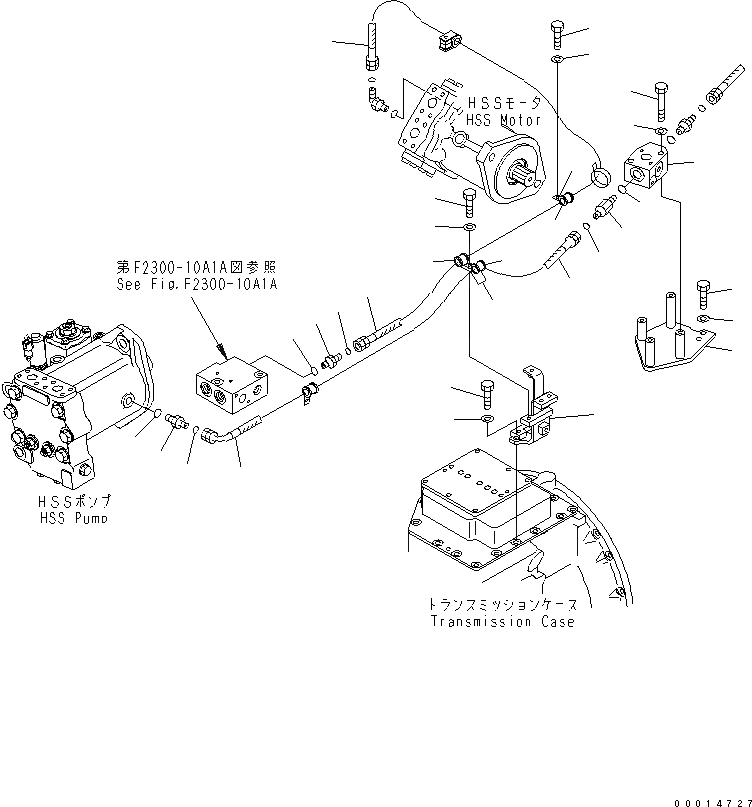 HSSモータ
HSS Motor

第F2300-10A1A図参照
See Fig.F2300-10A1A

HSSポンプ
HSS Pump

トランスミッションケース
Transmission Case

00014727