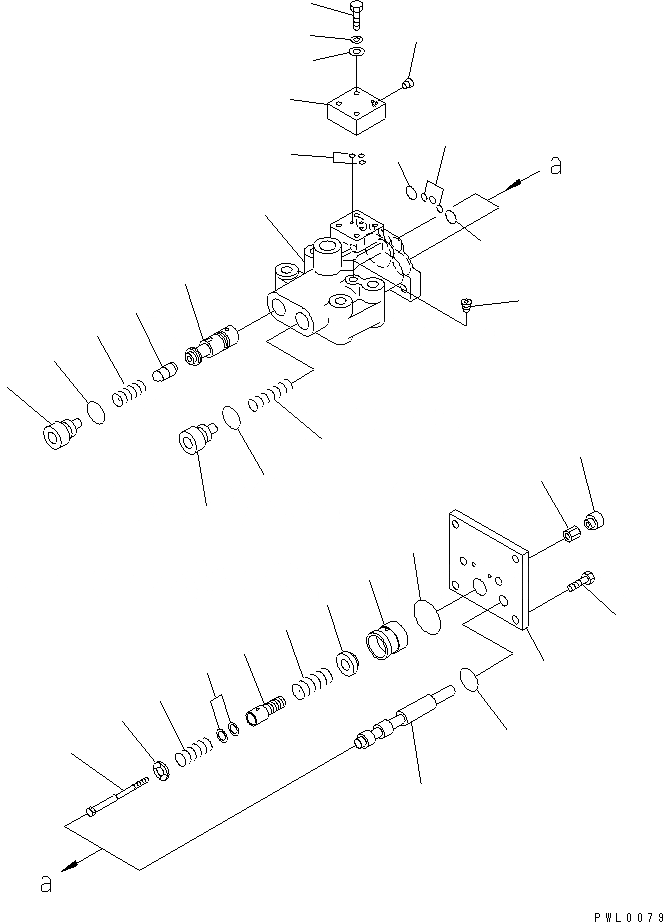 a

a

PWL0079