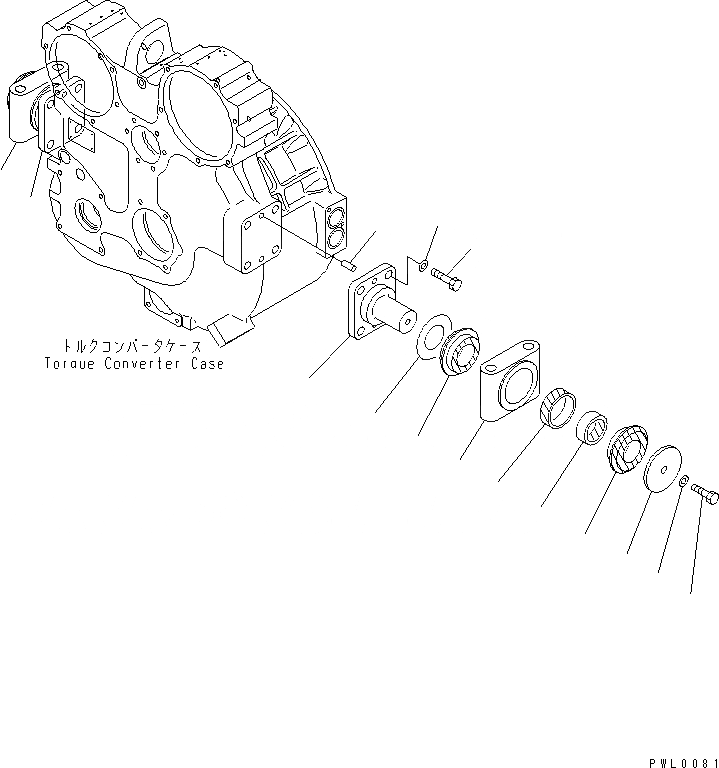 トルクコンバータケース
Torque Converter Case

PWL0081