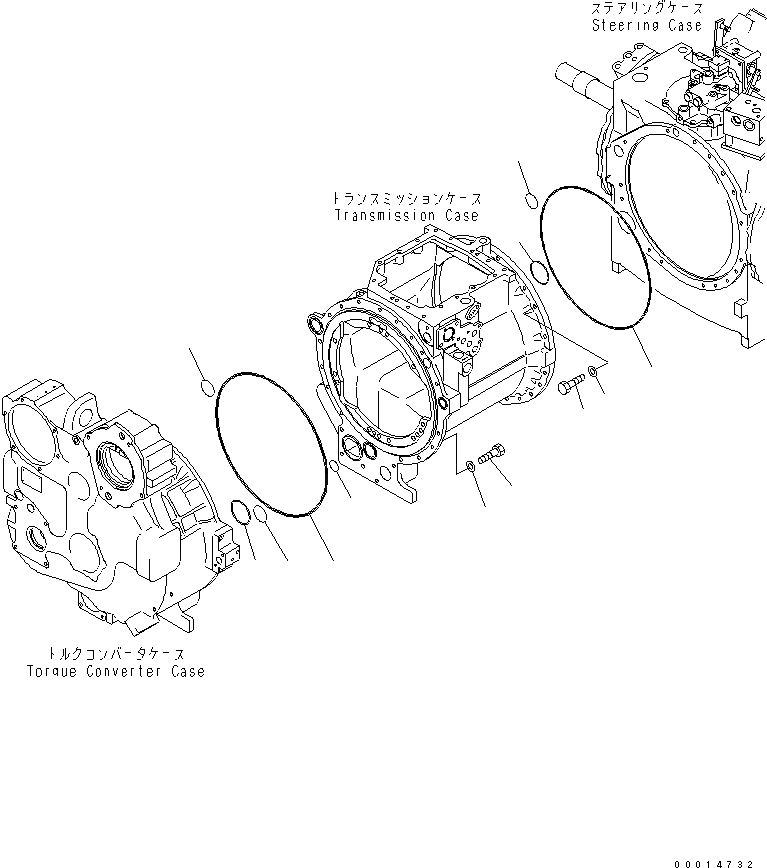 ステアリングケース
Steering Case

トランスミッションケース
Transmission Case

トルクコンバータケース
Torque Converter Case

00014732