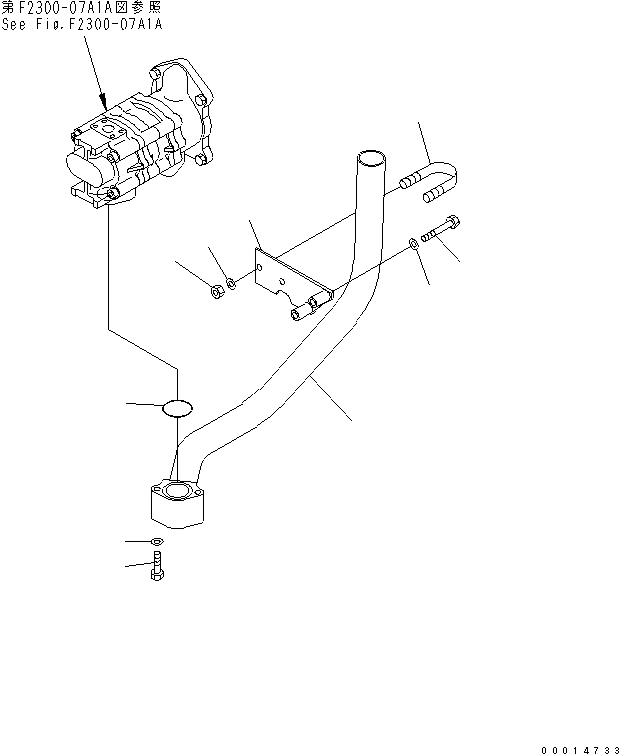 第F2300-07A1A図参照
See Fig.F2300-07A1A

00014733