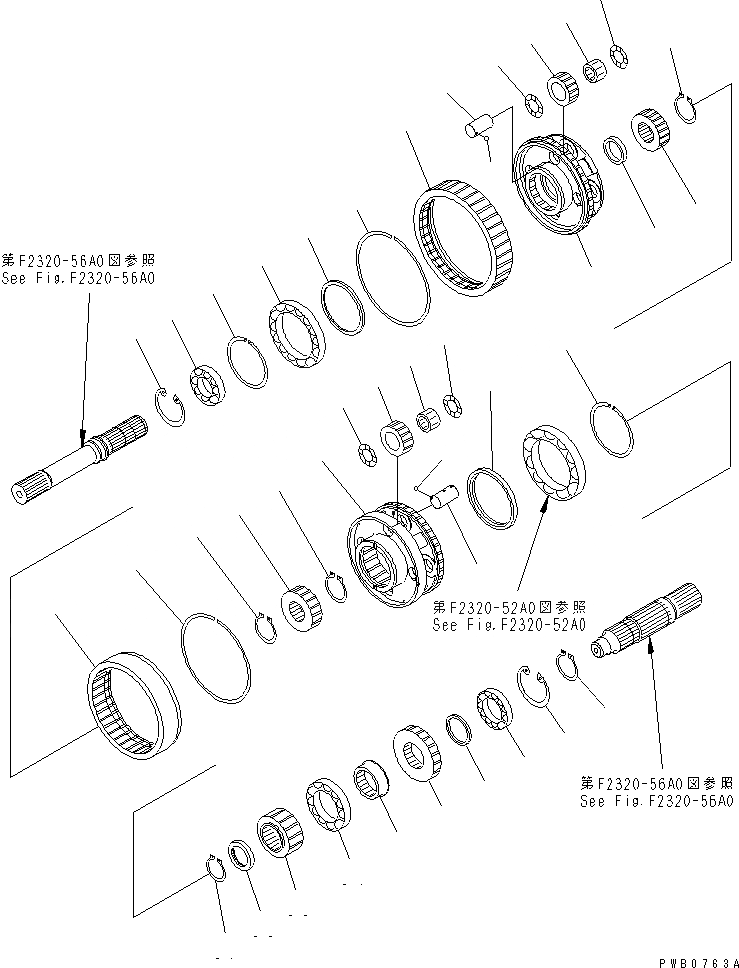 第F2320-56A0図参照
See Fig.F2320-56A0

第F2320-52A0図参照
See Fig.F2320-52A0

第F2320-56A0図参照
See Fig.F2320-56A0

PWB0763A