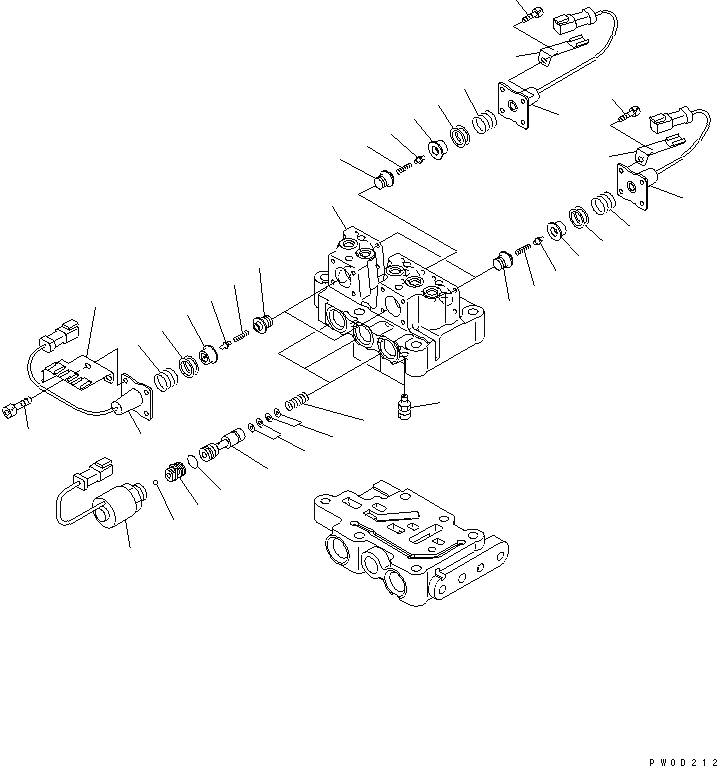 PW0D212