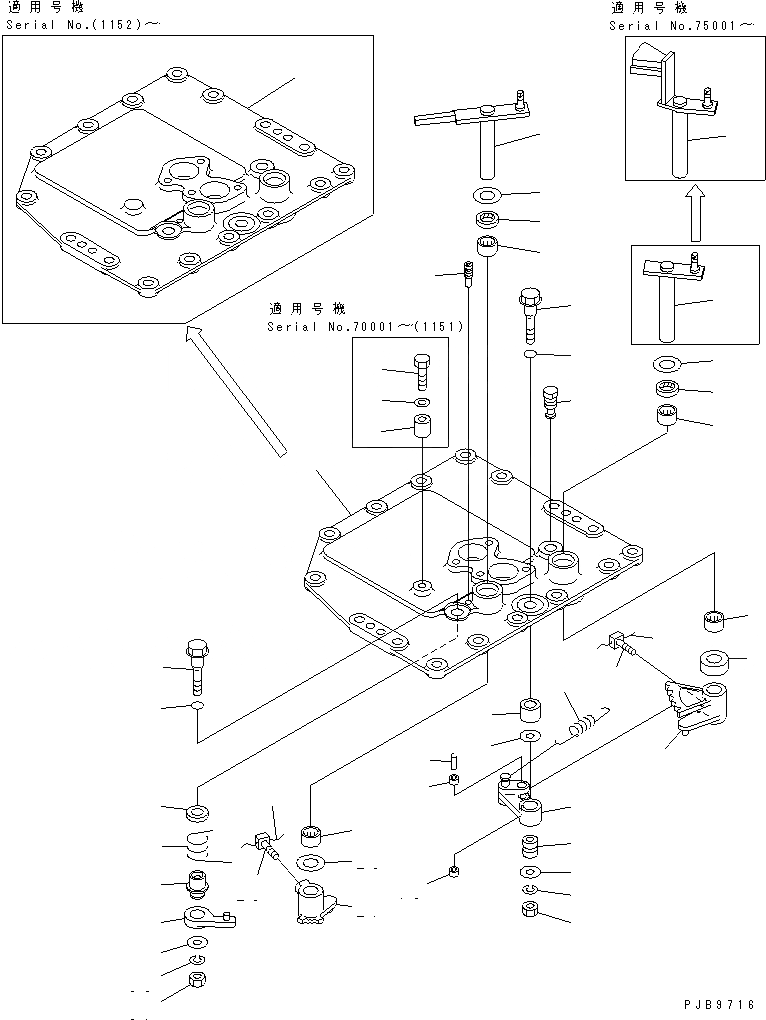 適用号機
Serial No.(1152)～

適用号機
Serial No.75001～

適用号機
Serial No.70001～(1151)

PJB9716