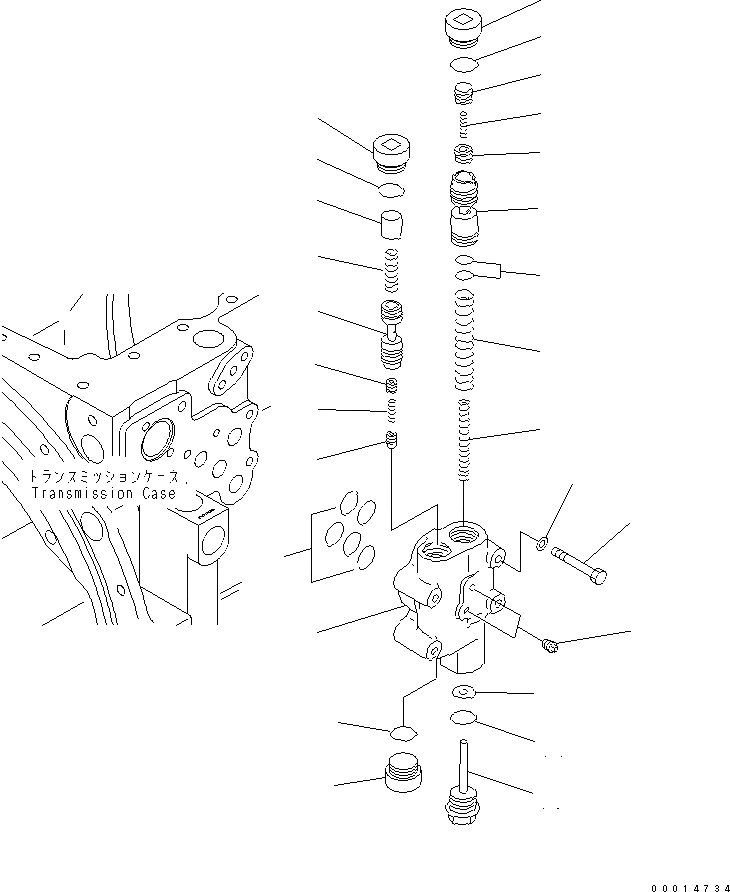 トランスミッションケース.
Transmission Case

00014734