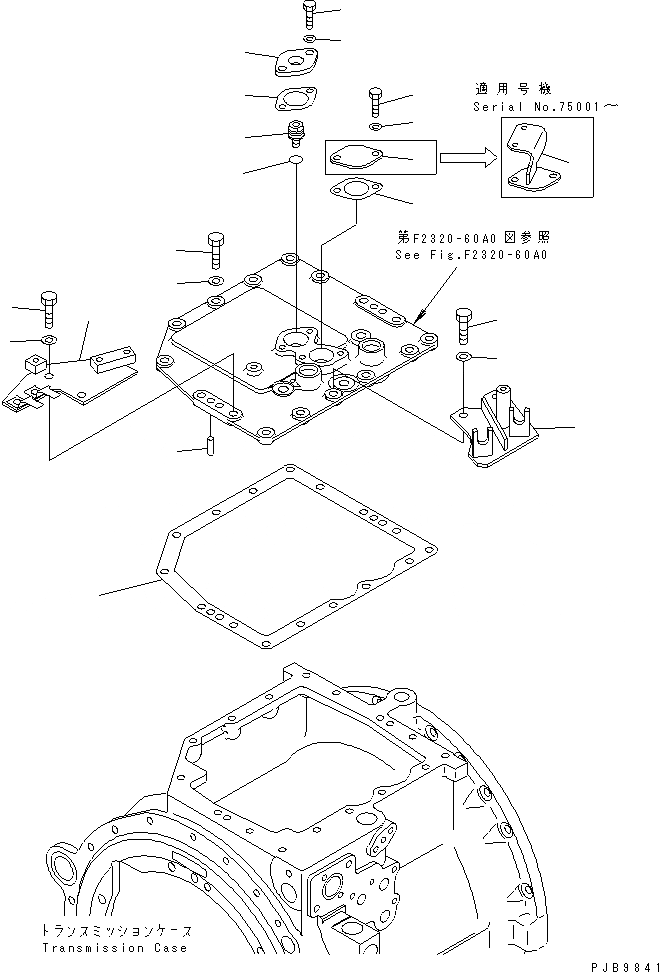 適用号機
Serial No.75001～

第F2320-60A0図参照
See Fig.F2320-60A0

トランスミッションケース
Transmission Case

PJB9841