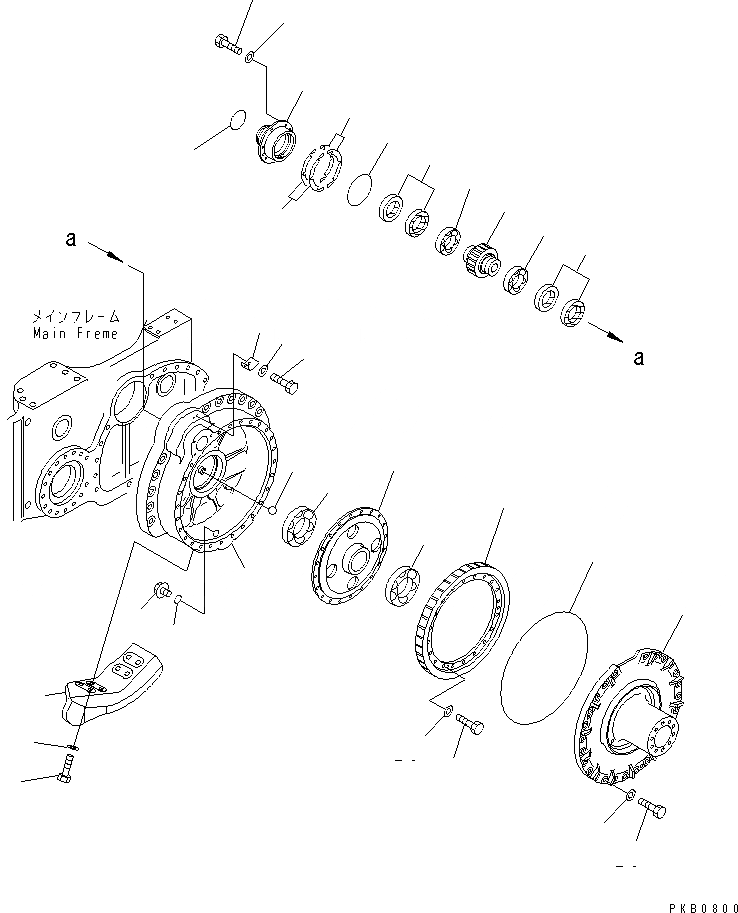 a

メインフレーム
Main Freme

a

PKB0800