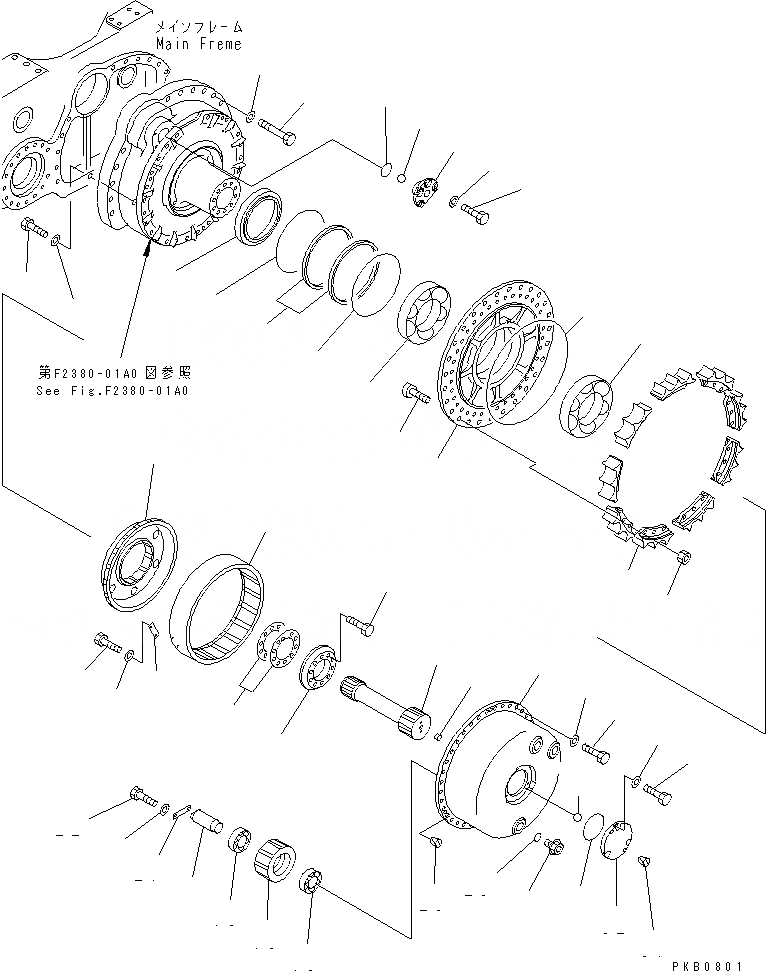 メインフレーム
Main Freme

第F2380-01A0図参照
See Fig.F2380-01A0

PKB0801