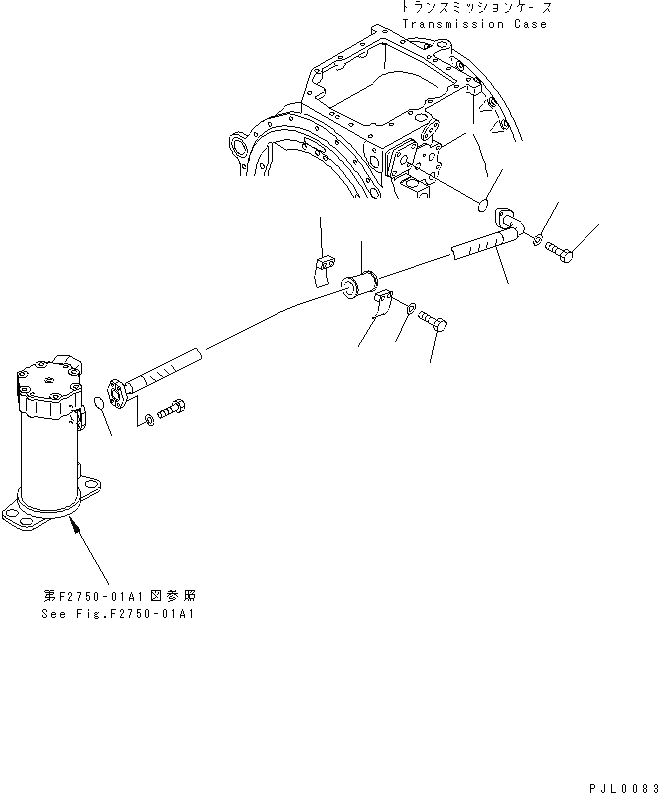 トランスミッションケース
Transmission Case

第F2750-01A1図参照
See Fig.F2750-01A1

PJL0083