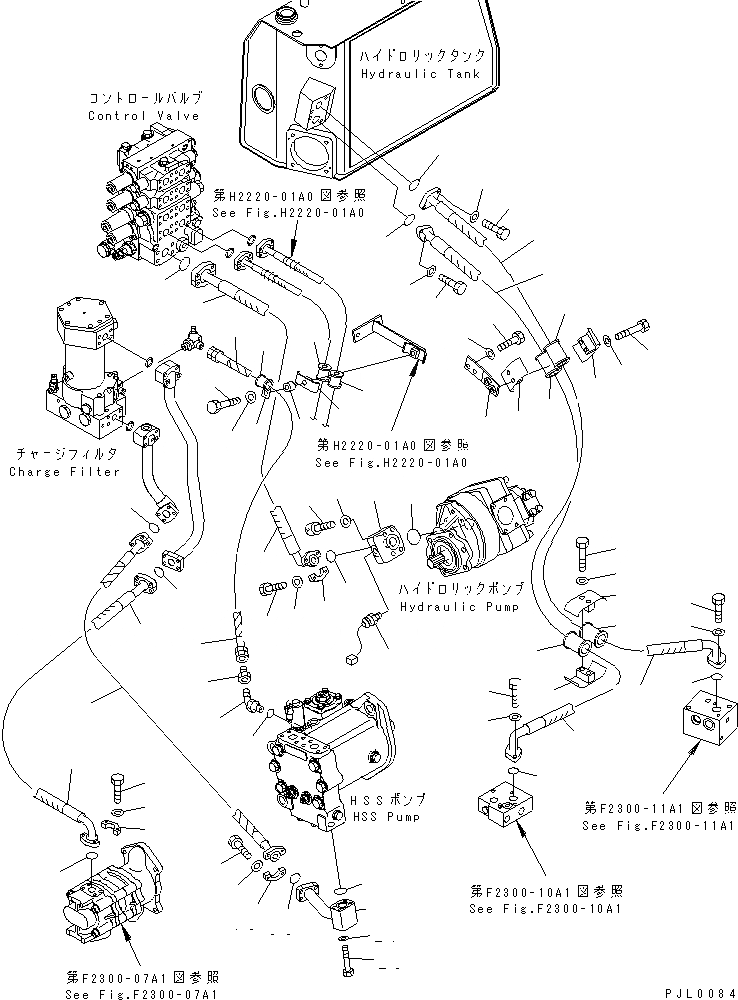 ハイドロリックタンク
Hydraulic Tank

コントロールバルブ
Control Valve

第H2220-01A0図参照
See Fig.H2220-01A0

チャージフィルタ
Charge Filter

第H2220-01A0図参照
See Fig.H2220-01A0

ハイドロリックポンプ
Hydraulic Pump

HSSポンプ
HSS Pump

第F2300-11A1図参照
See Fig.F2300-11A1

第F2300-10A1図参照
See Fig.F2300-10A1

第F2300-07A1図参照
See Fig.F2300-07A1

PJL0084