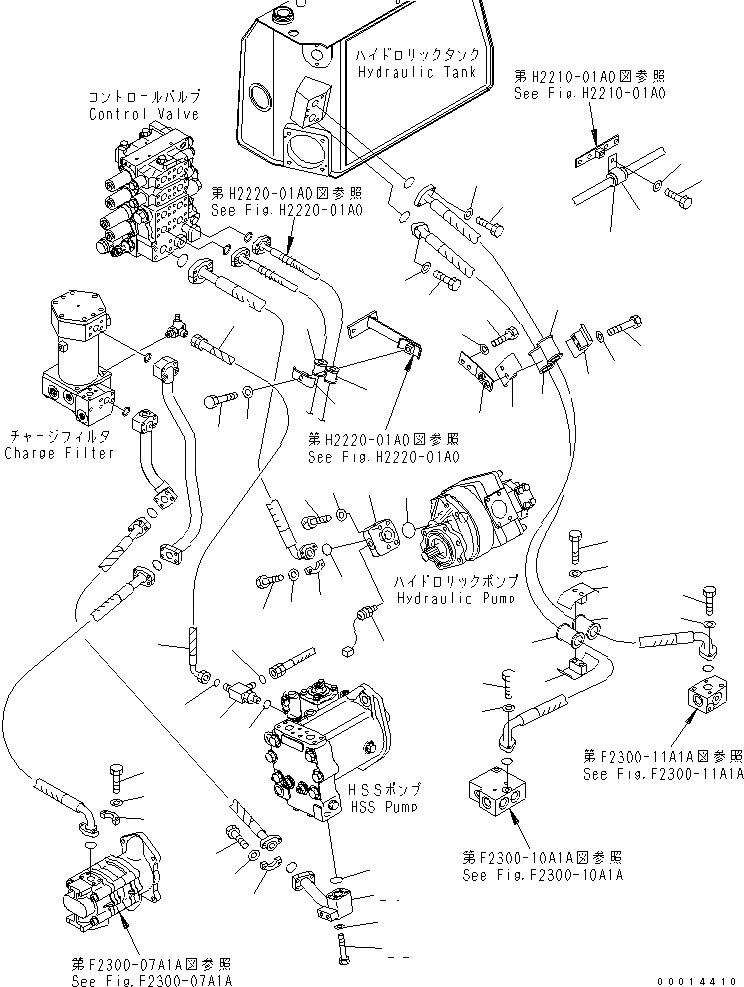 ハイドロリックタンク
Hydraulic Tank

第H2210-01A0図参照
See Fig.H2210-01A0

コントロールバルブ
Control Valve

第H2220-01A0図参照
See Fig.H2220-01A0

チャージフィルタ
Charge Filter

第H2220-01A0図参照
See Fig.H2220-01A0

ハイドロリックポンプ
Hydraulic Pump

HSSポンプ
HSS Pump

第F2300-11A1A図参照
See Fig.F2300-11A1A

第F2300-10A1A図参照
See Fig.F2300-10A1A

第F2300-07A1A図参照
See Fig.F2300-07A1A

00014410