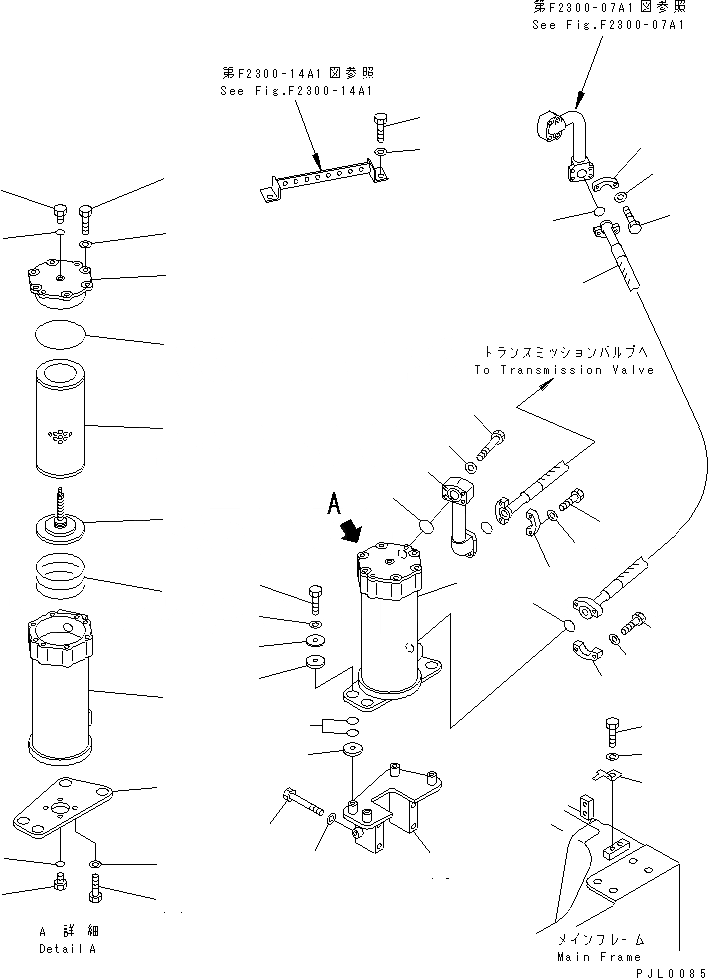 第F2300-07A1図参照
See Fig.F2300-07A1

第F2300-14A1図参照
See Fig.F2300-14A1

トランスミッションバルブへ
To Transmission Valve

A

A 詳細
Detail A

メインフレーム
Main Frame

PJL0085