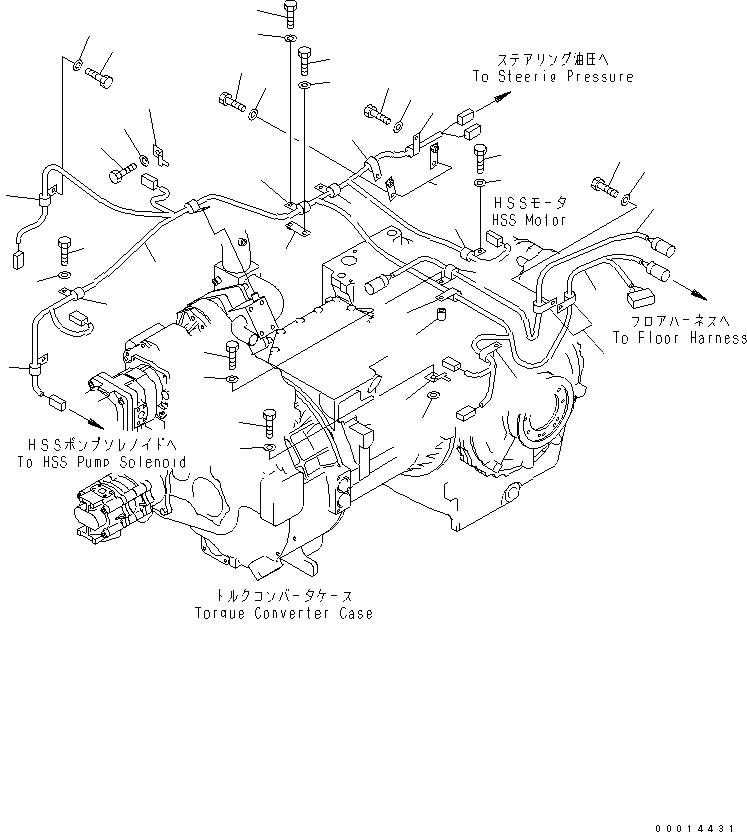 ステアリング油圧へ
To Steerig Pressure

HSSモータ
HSS Motor

フロアハーネスへ
To Floor Harness

HSSポンプソレノイドへ
To HSS Pump Solenoid

トルクコンバータケース
Torque Converter Case

00014431