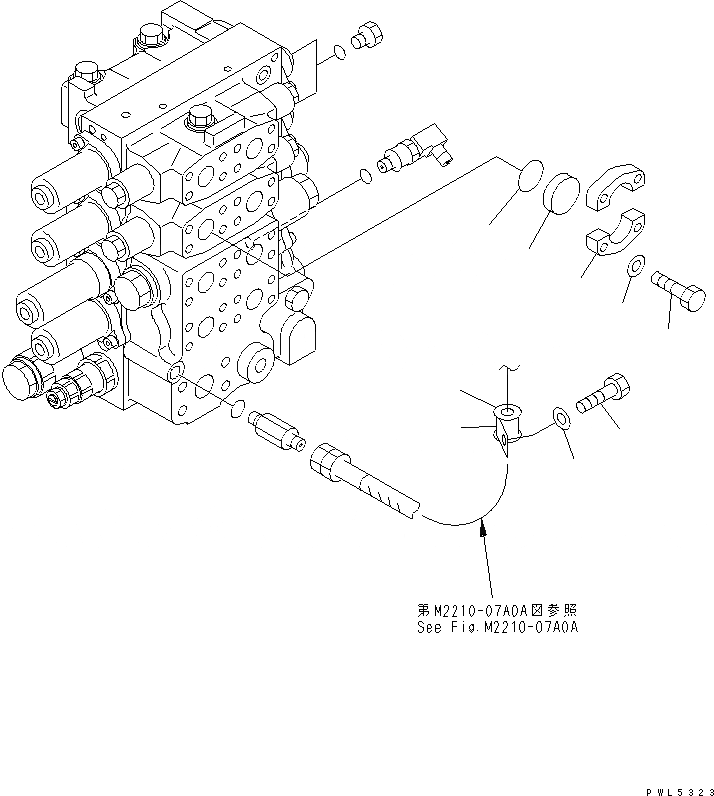 第M2210-07A0A図参照
See Fig.M2210-07A0A

PWL5323