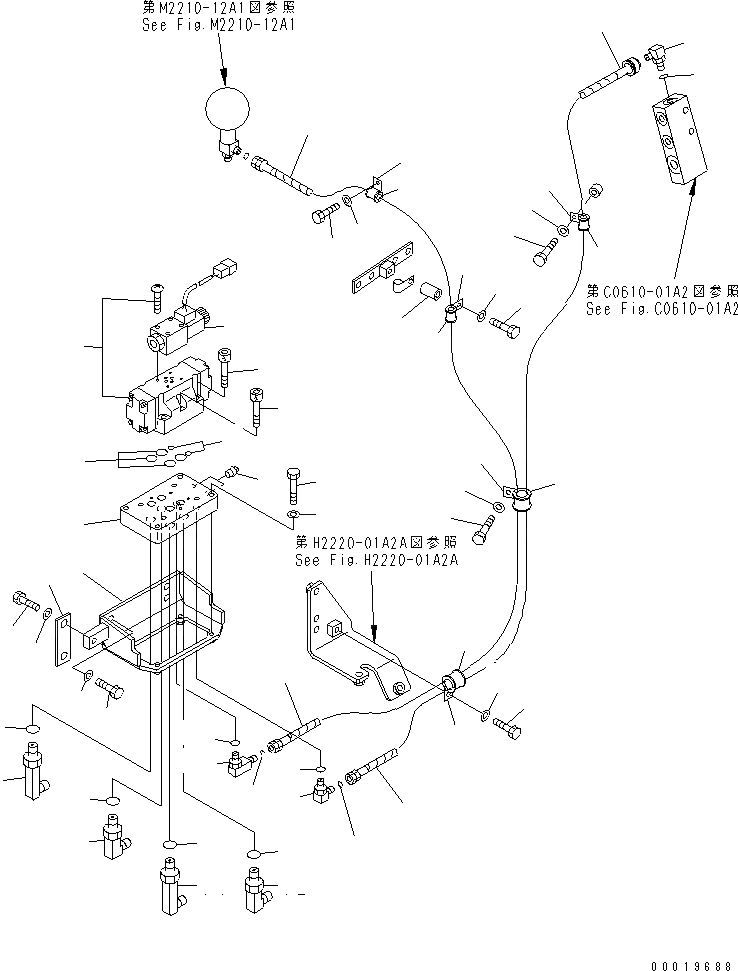 第M2210-12A1図参照
See Fig.M2210-12A1

第C0610-01A2図参照
See Fig.C0610-01A2

第H2220-01A2A図参照
See Fig.H2220-01A2A

00019688