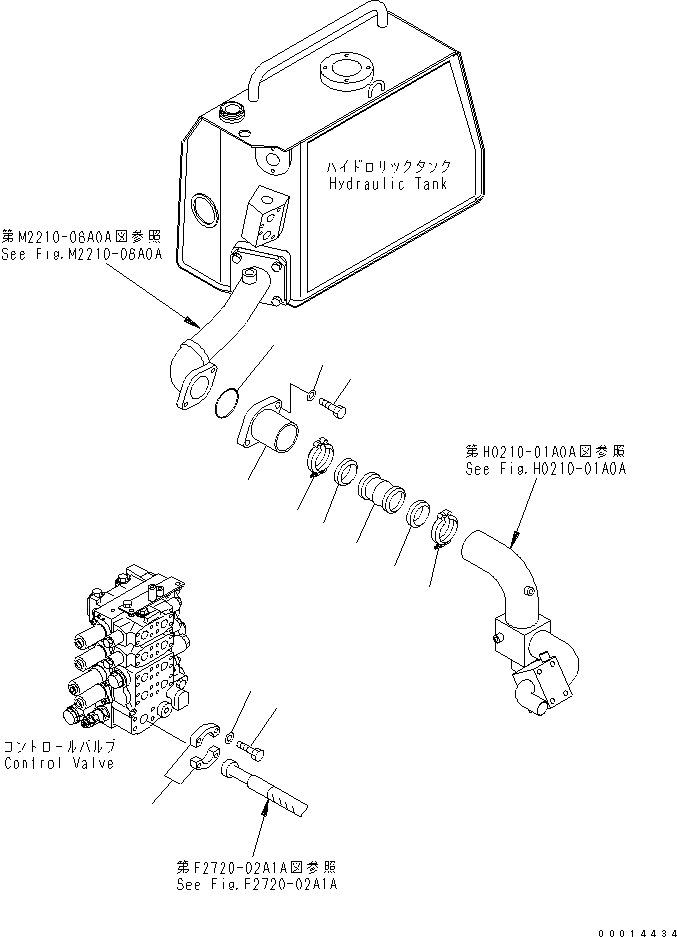 ハイドロリックタンク
Hydraulic Tank

第M2210-06A0A図参照
See Fig.M2210-06A0A

第H0210-01A0A図参照
See Fig.H0210-01A0A

コントロールバルブ
Control Valve

第F2720-02A1A図参照
See Fig.F2720-02A1A

00014434