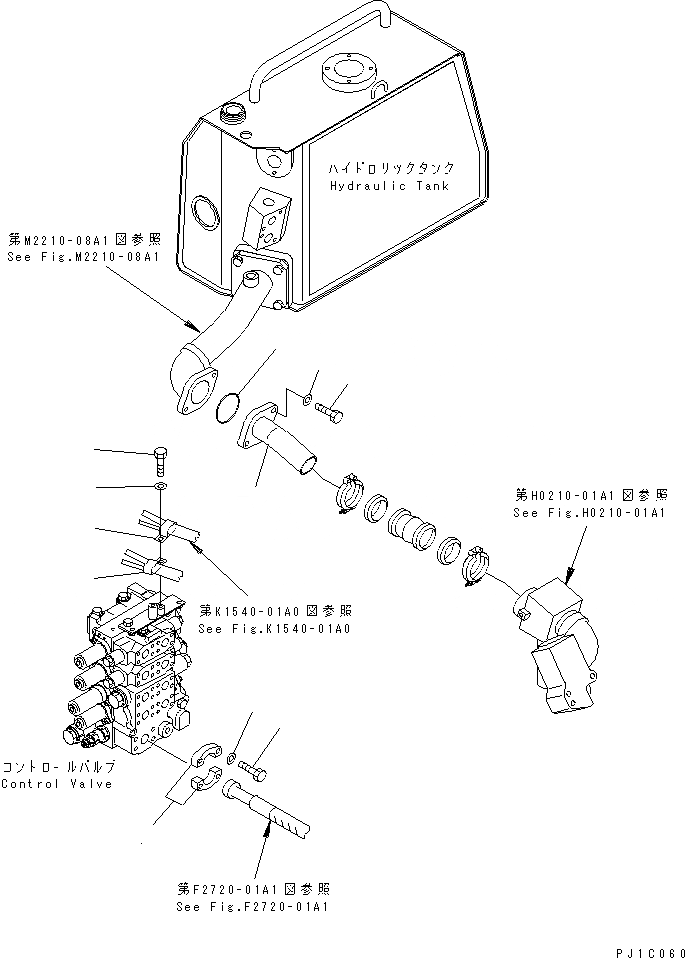 ハイドロリックタンク
Hydraulic Tank

第M2210-08A1図参照
See Fig.M2210-08A1

第H0210-01A1図参照
See Fig.H0210-01A1

第K1540-01A0図参照
See Fig.K1540-01A0

コントロールバルブ
Control Valve

第F2720-01A1図参照
See Fig.F2720-01A1

PJ1C060