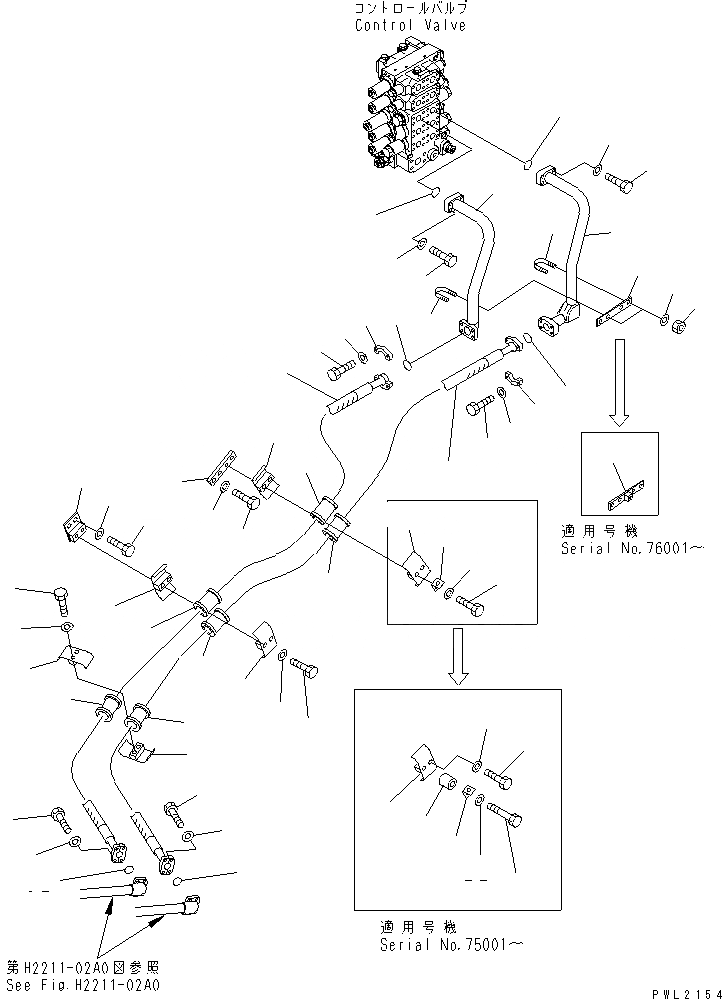 コントロールバルブ
Control Valve

適用号機
Serial No.76001～

適用号機
Serial No.75001～

第H2211-02A0図参照
See Fig.H2211-02A0

PWL2154