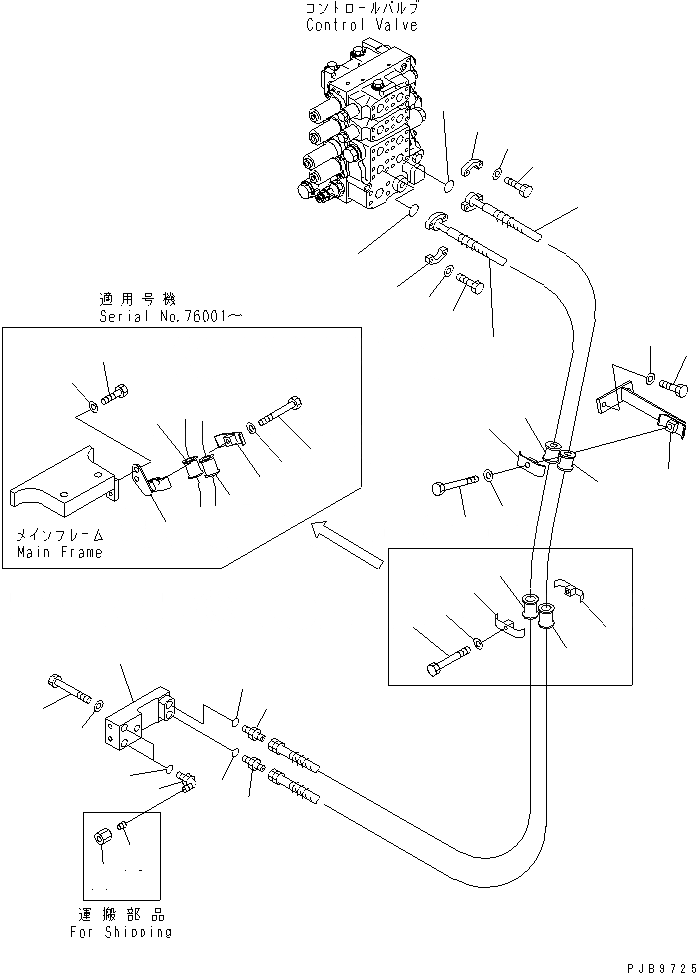 コントロールバルブ
Control Valve

適用号機
Serial No.76001～

メインフレーム
Main Frame

運搬部品
For Shipping

PJB9725