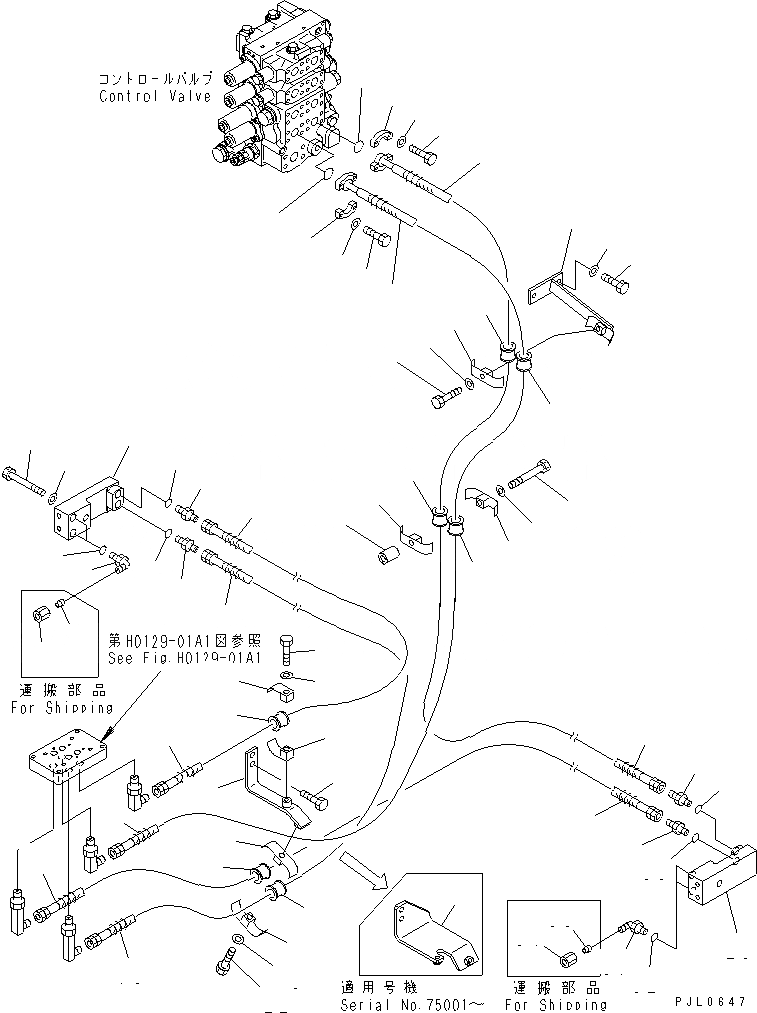 コントロールバルブ
Control Valve

第H0129-01A1図参照
See Fig.H0129-01A1

運搬部品
For Shipping

適用号機
Serial No.75001～

運搬部品
For Shipping

PJL0647