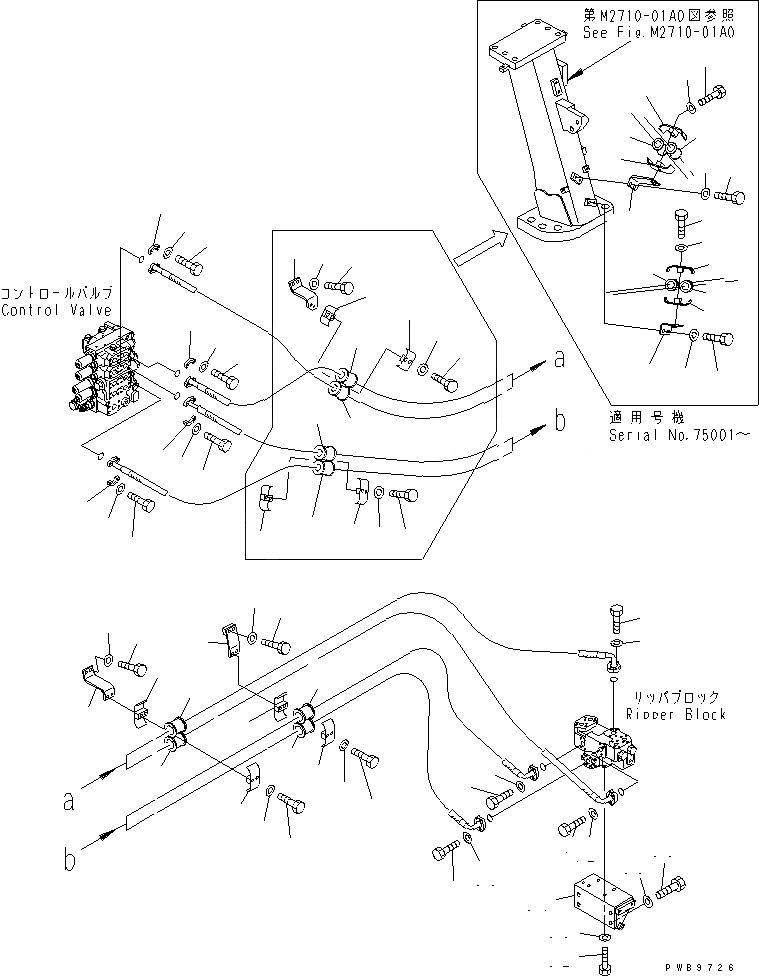 第M2710-01A0図参照
See Fig.M2710-01A0

コントロールバルブ
Control Valve

a

b

適用号機
Serial No.75001~

リッパブロック
Ripper Block

a

b

PWB9726