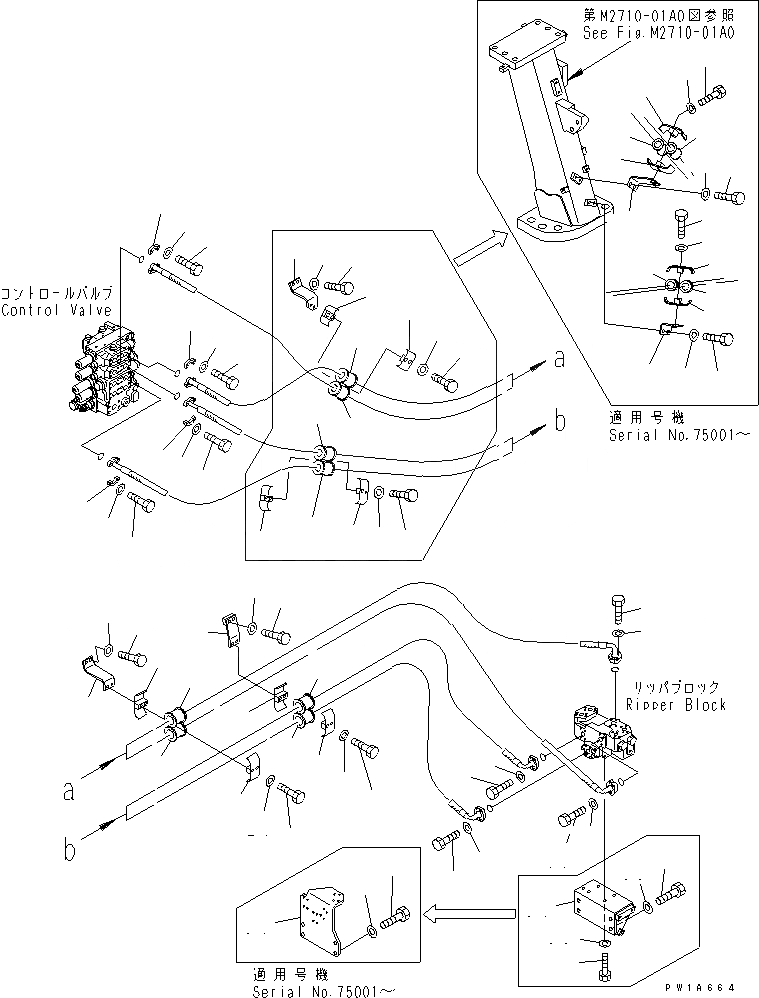 第M2710-01A0図参照
See Fig.M2710-01A0

コントロールバルブ
Control Valve

a

b

適用号機
Serial No.75001～

リッパブロック
Ripper Block

a

b

適用号機
Serial No.75001～

PW1A664