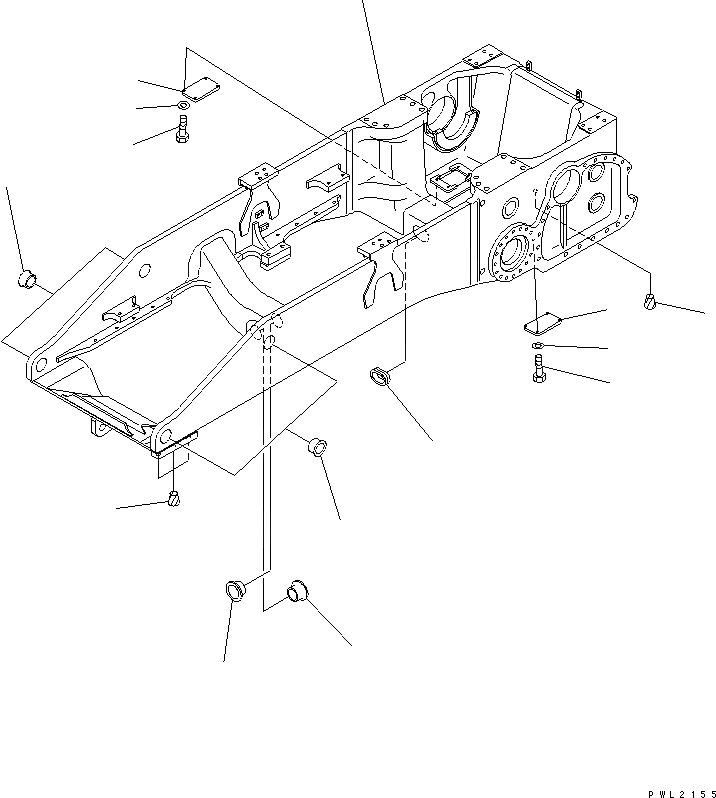 PWL2155