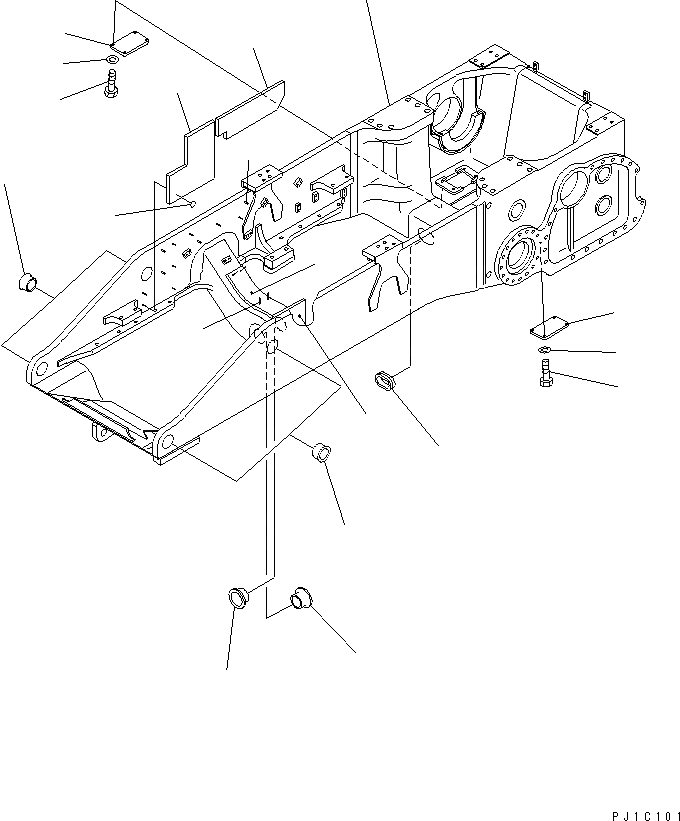 PJ1C101