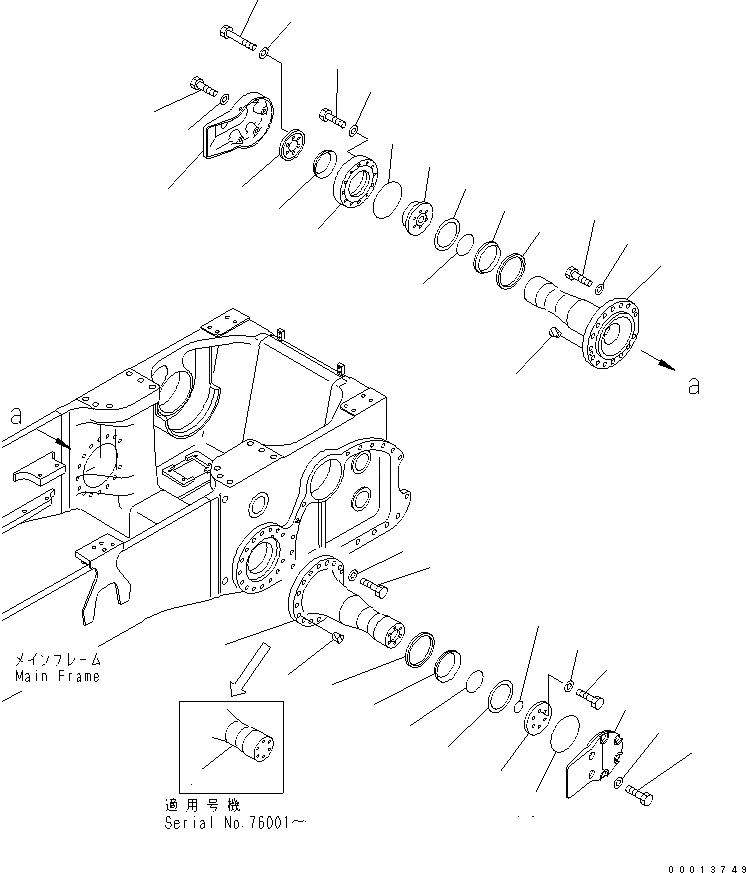 a

a

メインフレーム
Main Frame

適用号機
Serial No.76001～

00013749