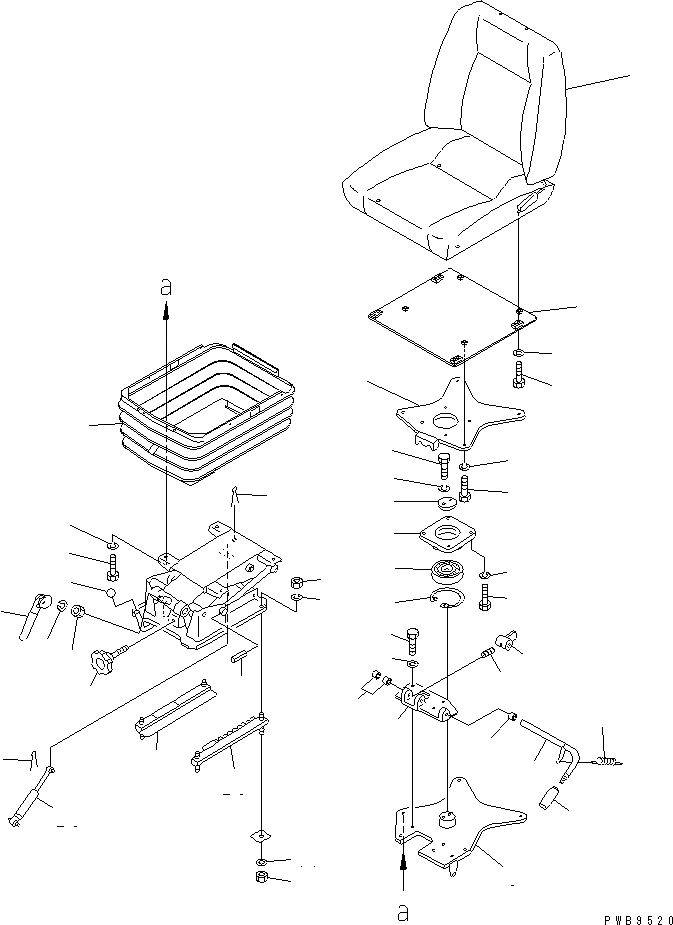 a

a

PWB9520