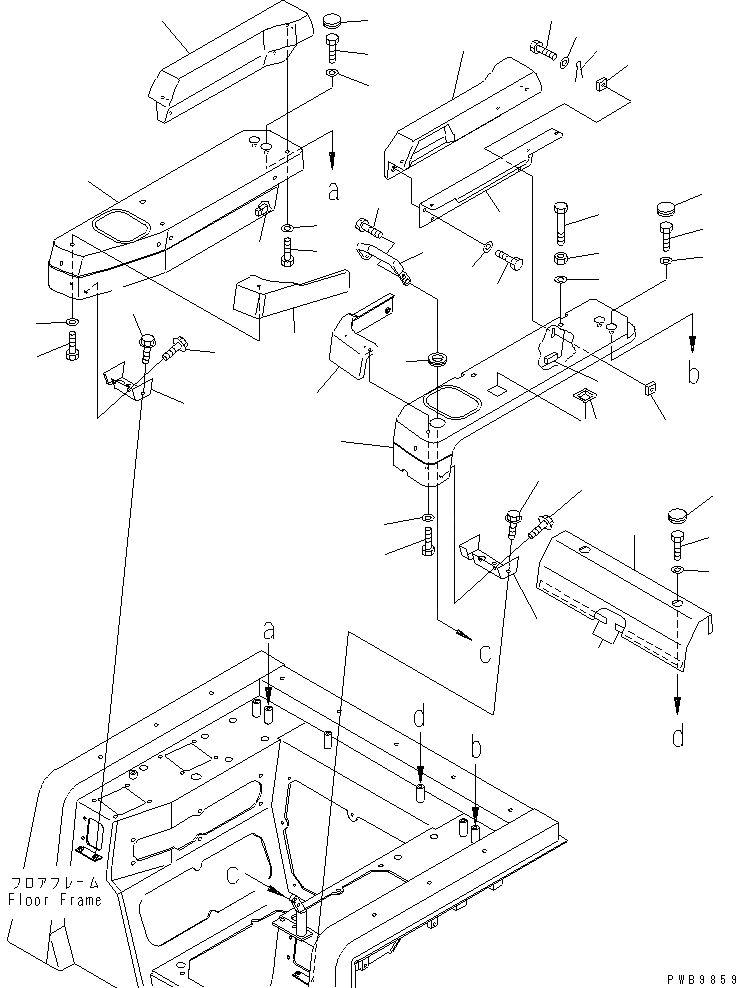 a
b
c
d
a
d
b
c
フロアフレーム
Floor Frame
PWB9859