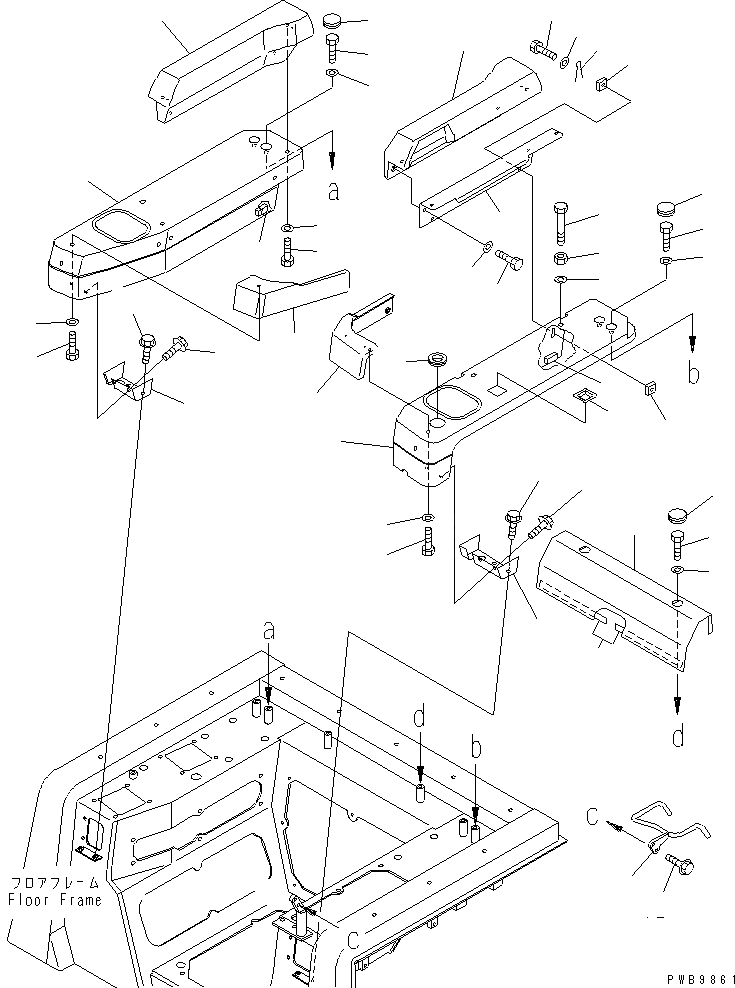 a

b

a

d

b

d

c

フロアフレーム
Floor Frame

c

PWB9861