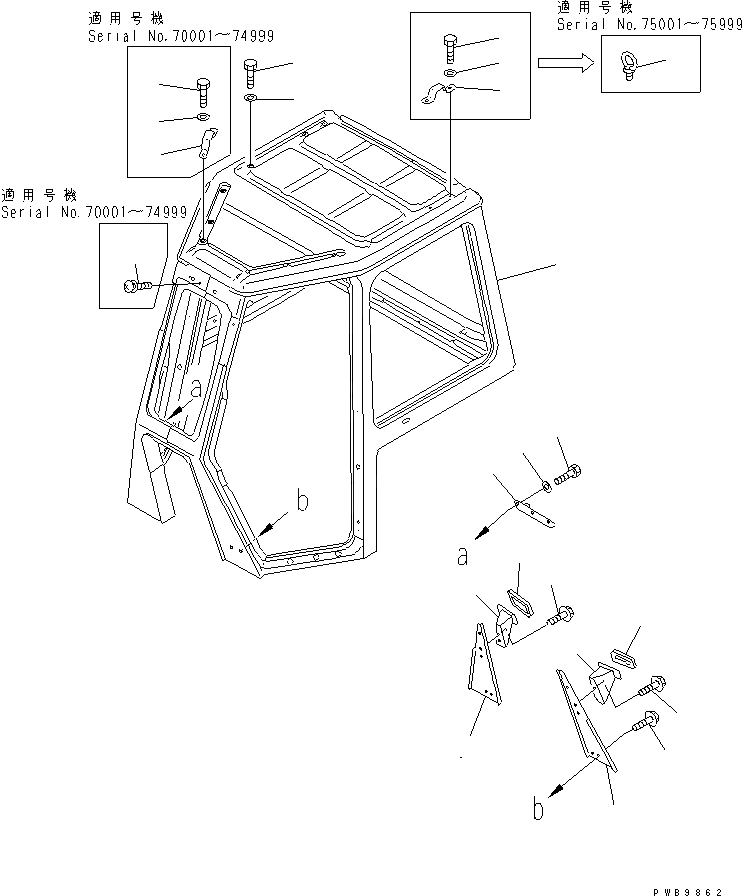 適用号機
Serial No.70001~74999

適用号機
Serial No.75001~75999

適用号機
Serial No.70001~74999

a

b

a

b

PWB9862