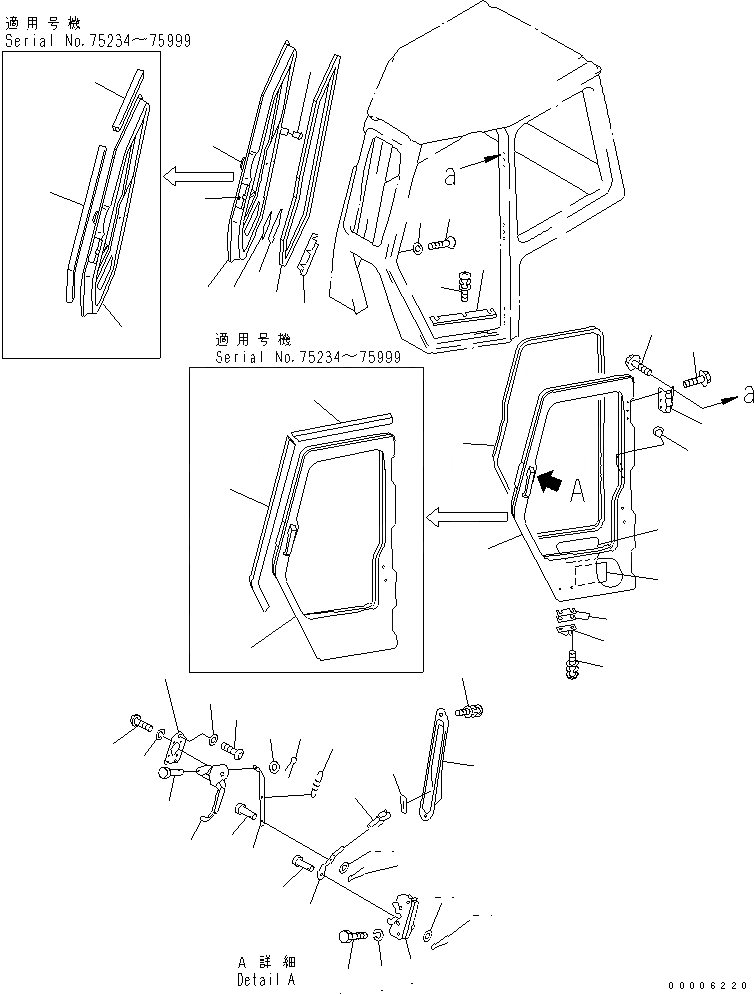 適用号機
Serial No.75234～75999

a

適用号機
Serial No.75234～75999

a

A

A 詳細
Detail A

00006220