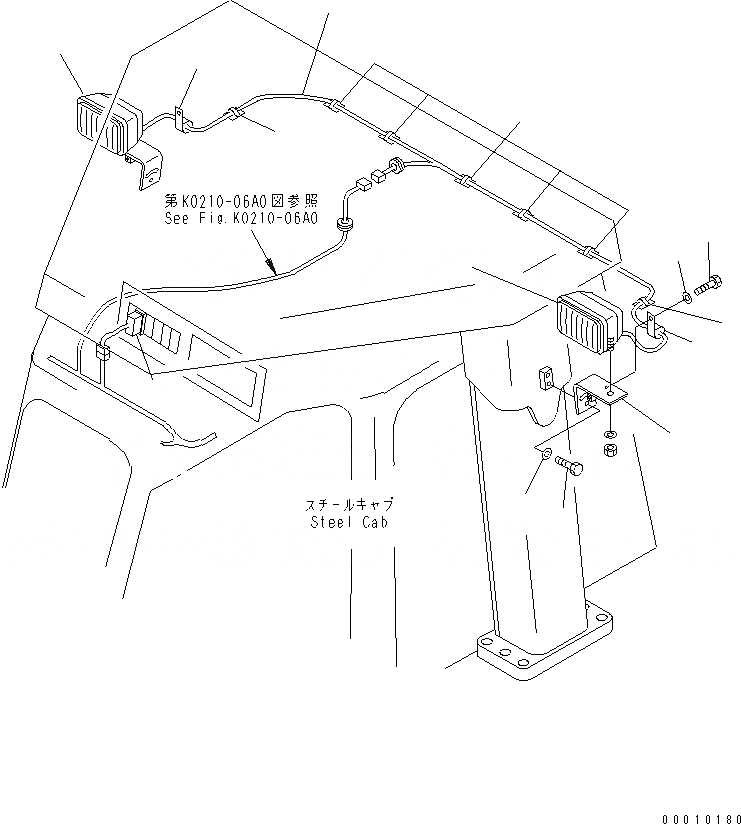 第K0210-06A0図参照
See Fig.K0210-06A0

スチールキャブ
Steel Cab

00010180