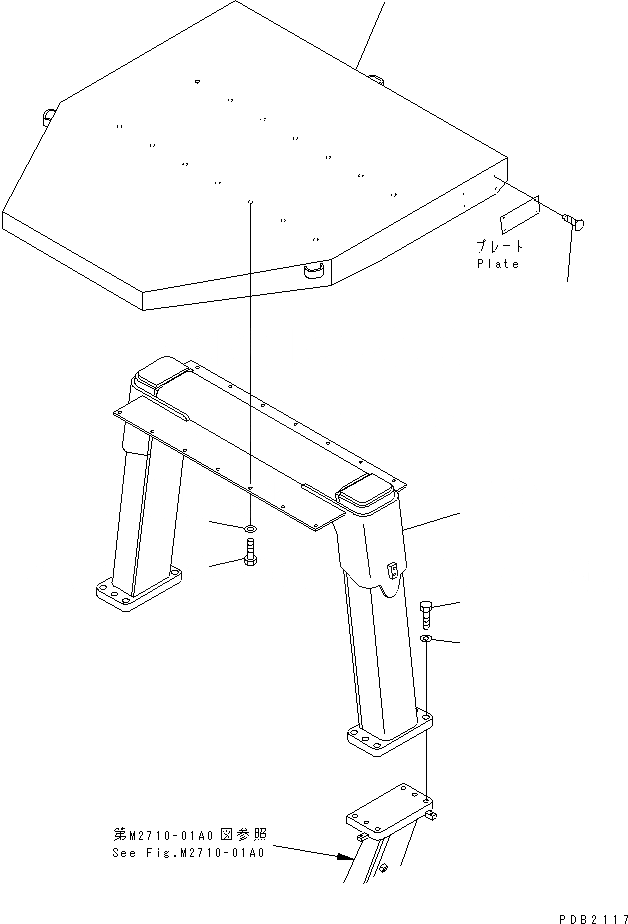 プレート
Plate

第M2710-01A0図参照
See Fig.M2710-01A0

PDB2117