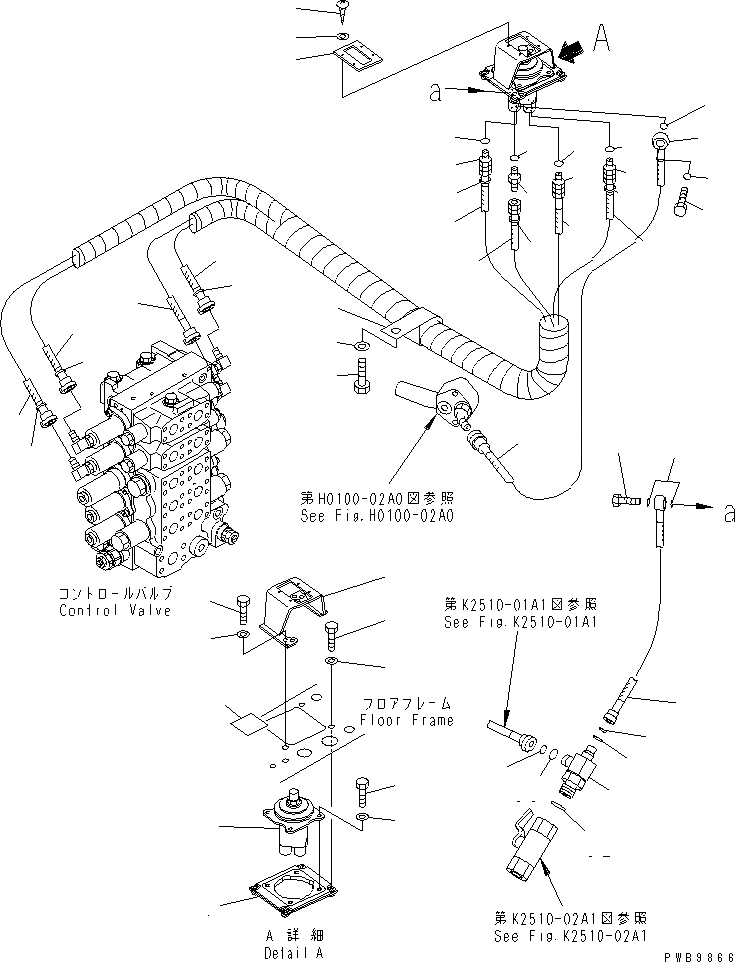 A

a

第H0100-02A0図参照
See Fig.H0100-02A0

a

コントロールバルブ
Control Valve

第K2510-01A1図参照
See Fig.K2510-01A1

フロアフレーム
Floor Frame

A 詳細
Detail A

第K2510-02A1図参照
See Fig.K2510-02A1

PWB9866