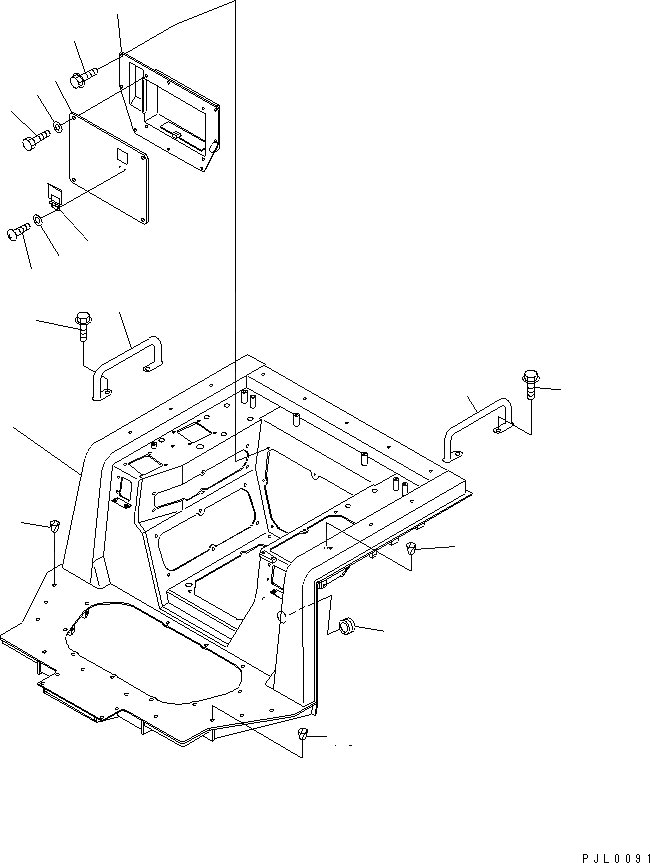 PJL0091