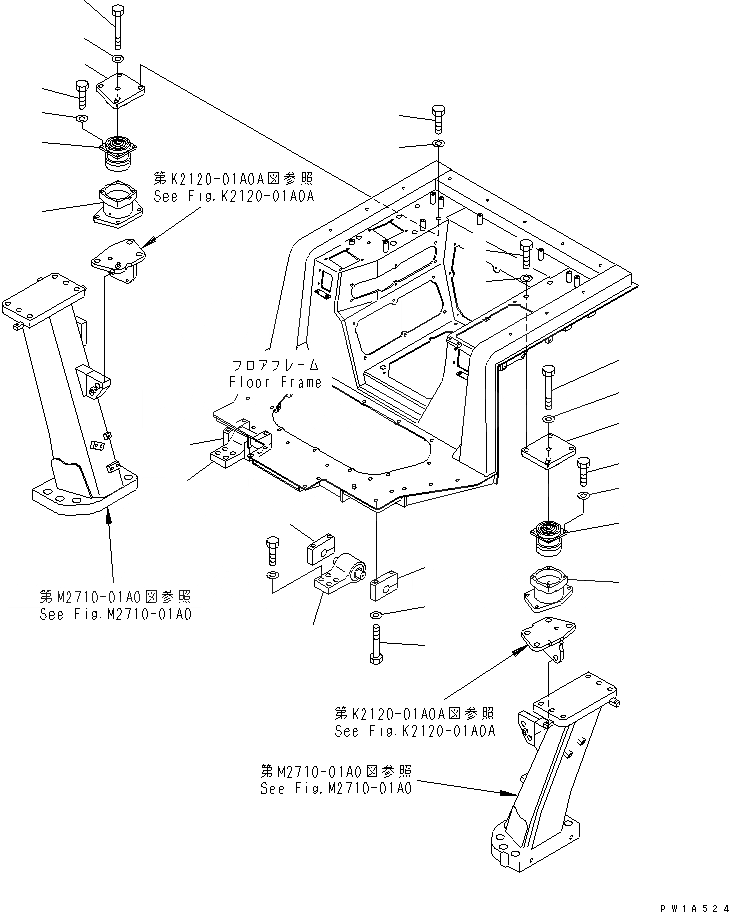 第K2120-01A0A図参照
See Fig.K2120-01A0A

フロアフレーム
Floor Frame

第M2710-01A0図参照
See Fig.M2710-01A0

第K2120-01A0A図参照
See Fig.K2120-01A0A

第M2710-01A0図参照
See Fig.M2710-01A0

PW1A524