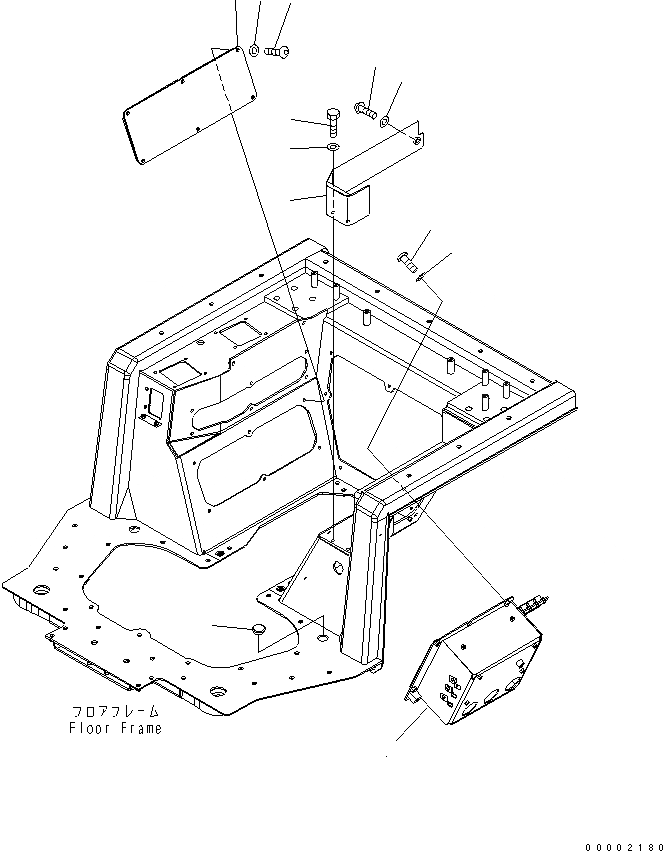 フロアフレーム
Floor Frame

00002180