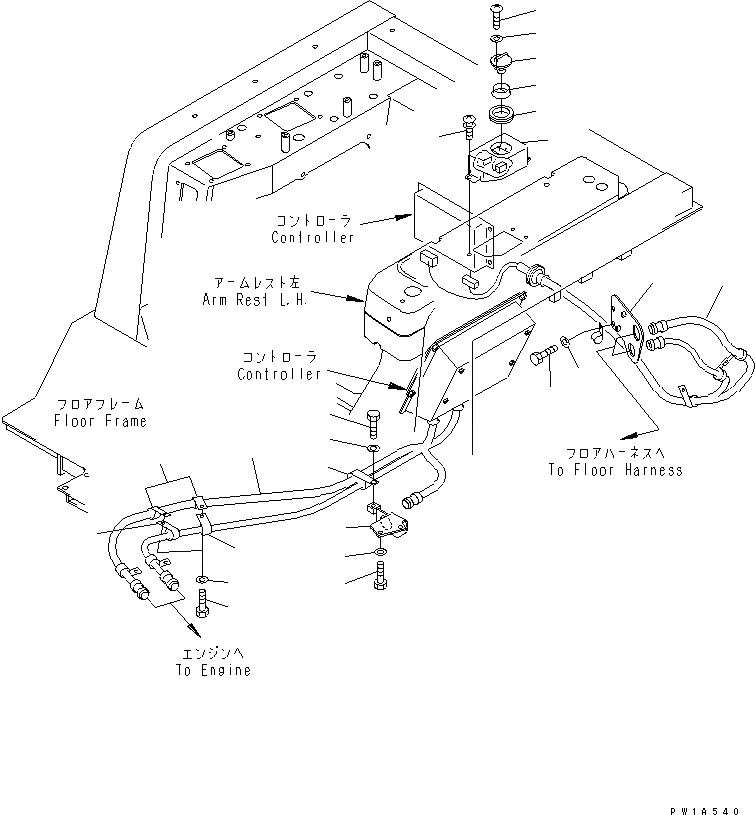 コントローラ
Controller

アームレスト左
Arm Rest L.H.

コントローラ
Controller

フロアフレーム
Floor Frame

フロアハーネスへ
To Floor Harness

エンジンへ
To Engine

PW1A540