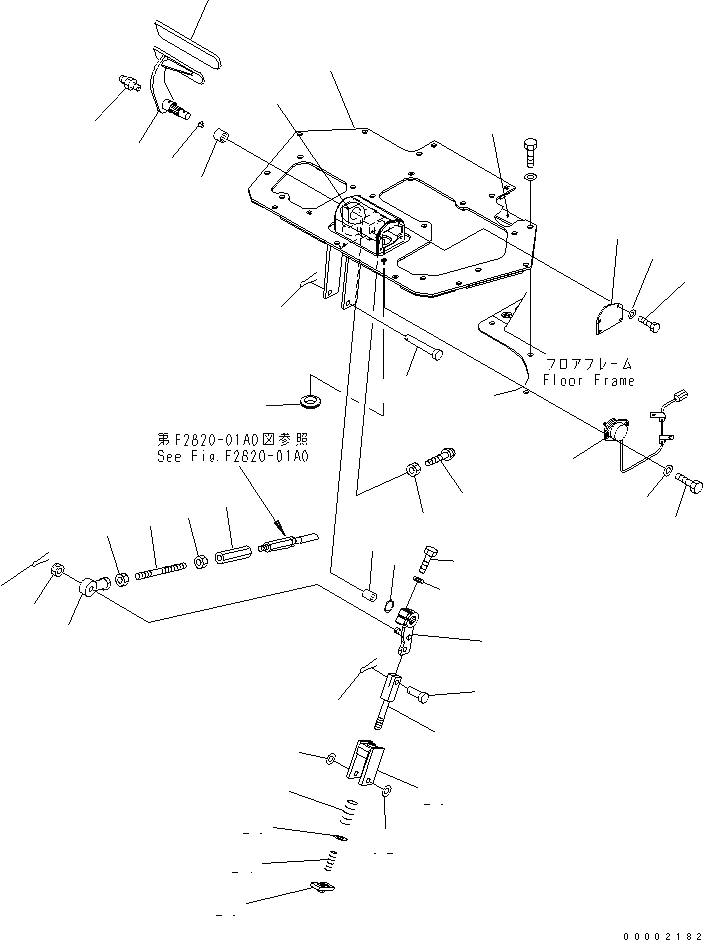 フロアフレーム
Floor Frame

第F2820-01A0図参照
See Fig.F2820-01A0

00002182