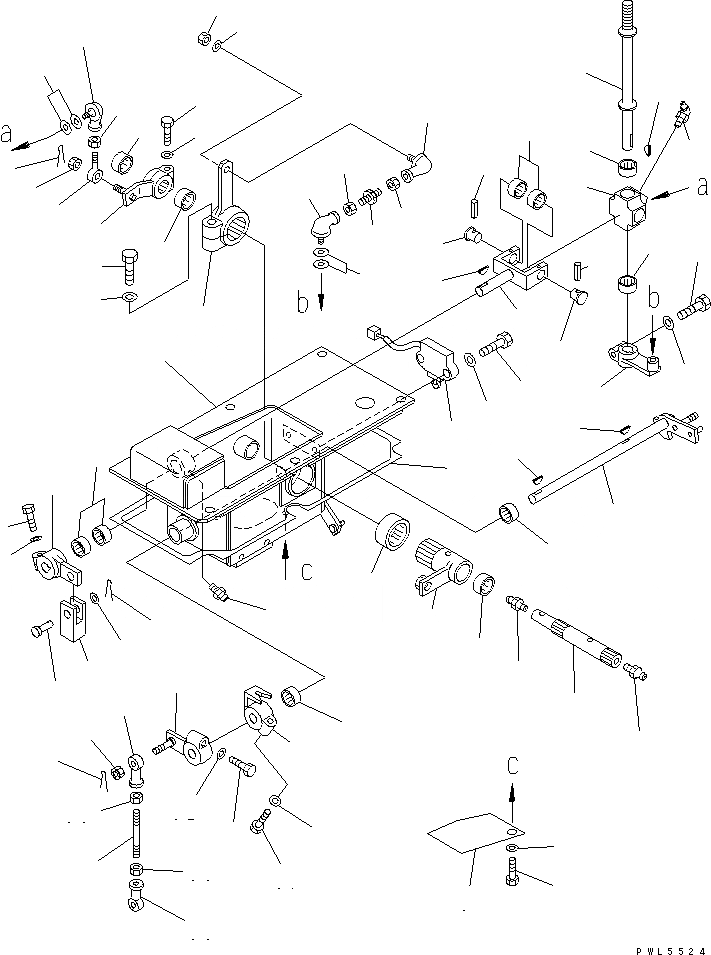 a
a
b
b
c
c
PWL5524