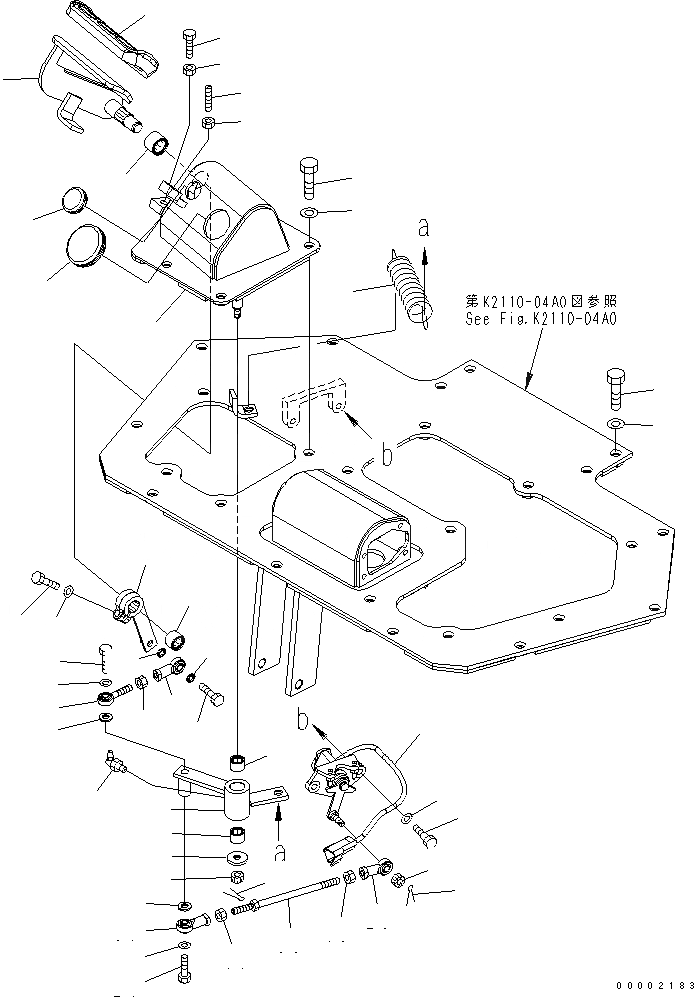 a
第K2110-04A0図参照
See Fig.K2110-04A0
b
b
a
00002183