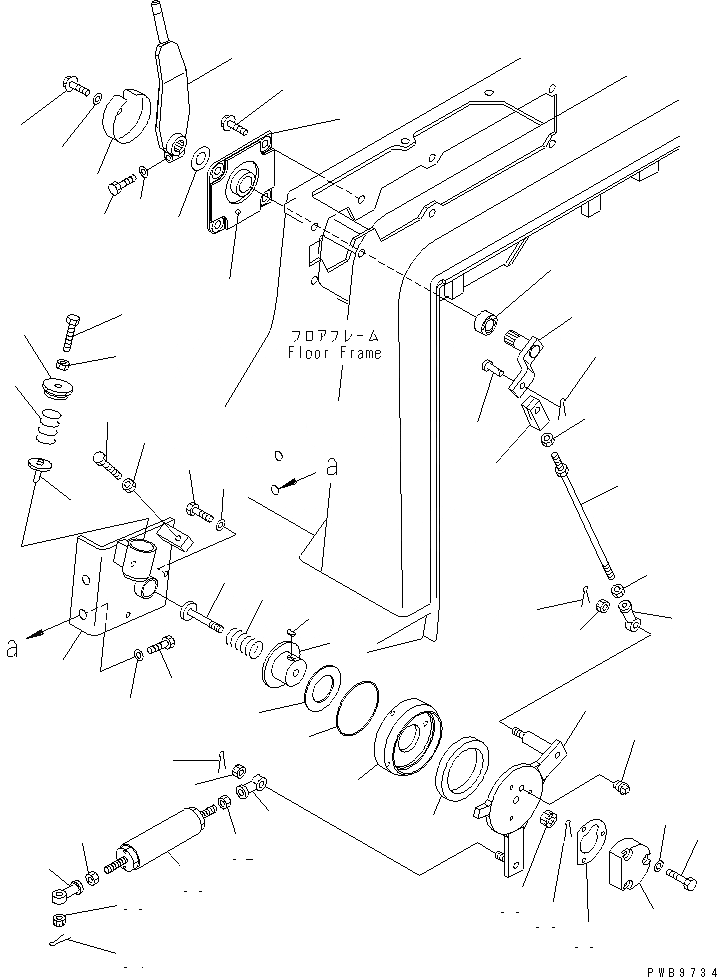 フロアフレーム
Floor Frame

a

a

PWB9734