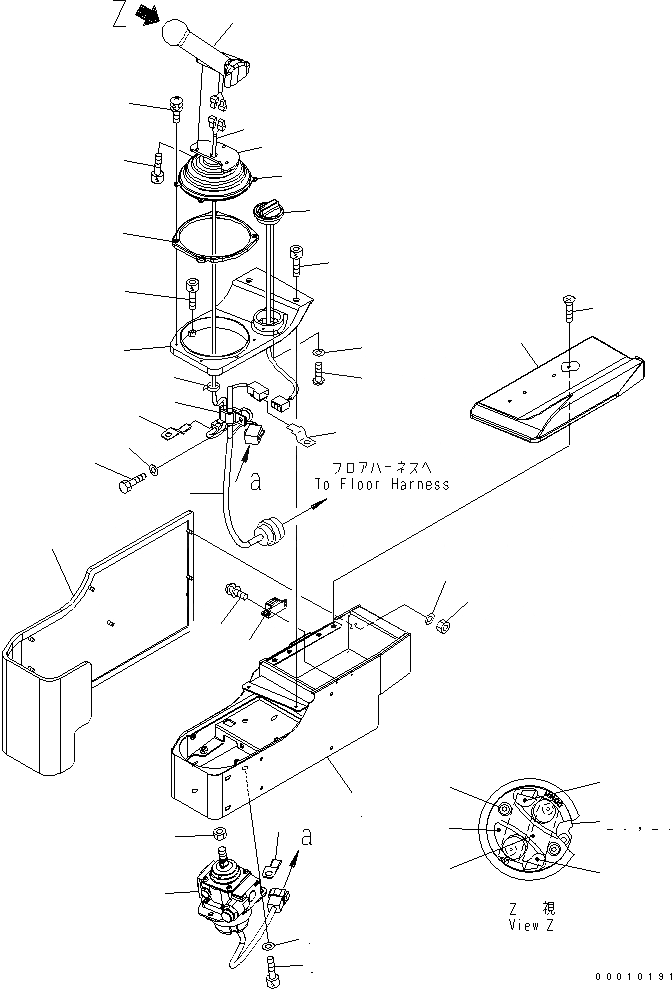 Z

a

フロアハーネスへ
To Floor Harness

a

Z 視
View Z

00010191