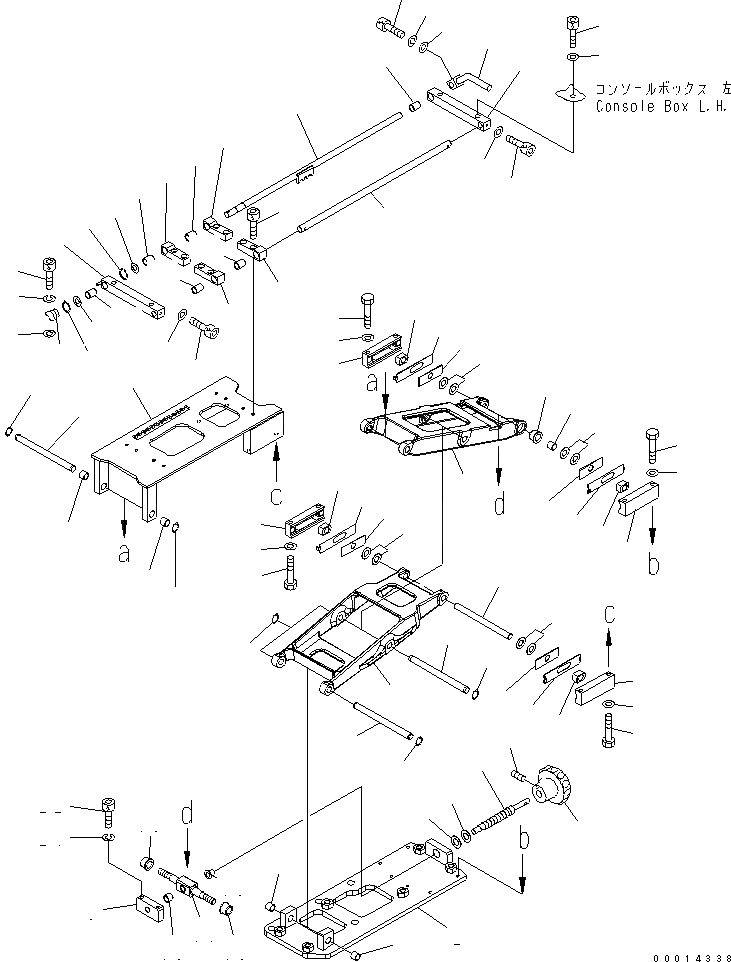 コンソールボックス 左
Console Box L.H.

a
c
a
d
b
c
d
b

00014338