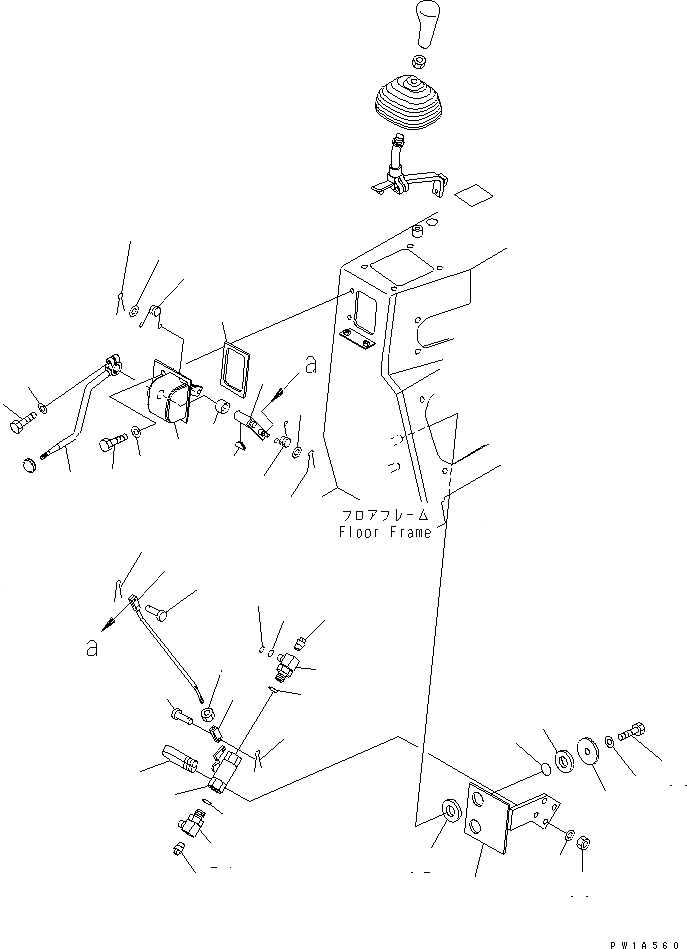 a
フロアフレーム
Floor Frame
a
PW1A560