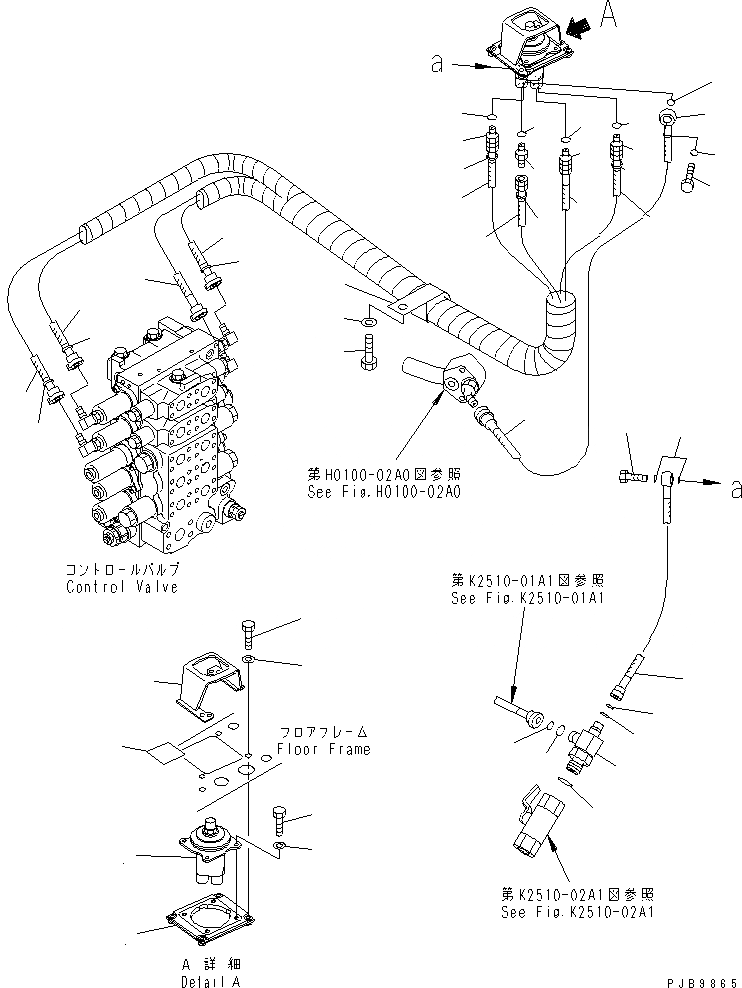 A

a

第H0100-02A0図参照
See Fig.H0100-02A0

a

コントロールバルブ
Control Valve

第K2510-01A1図参照
See Fig.K2510-01A1

フロアフレーム
Floor Frame

第K2510-02A1図参照
See Fig.K2510-02A1

A 詳細
Detail A

PJB9865